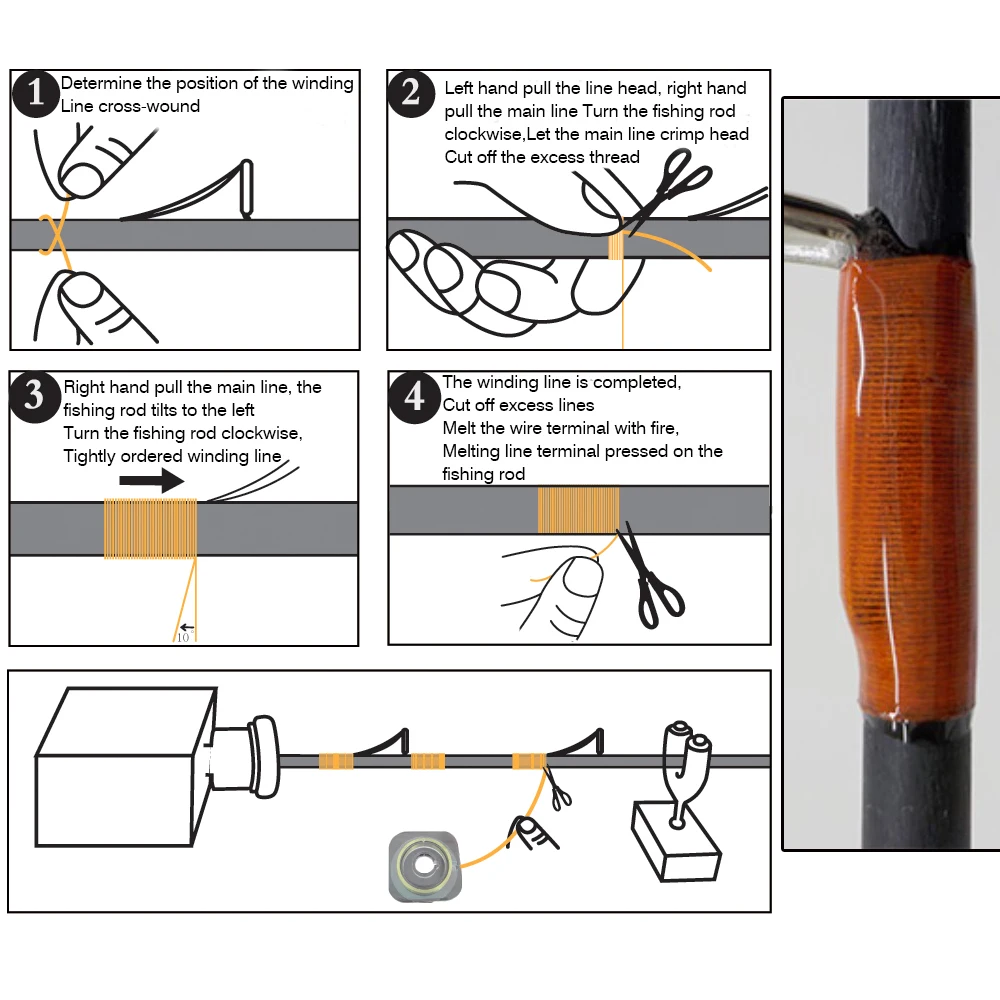 1 Determine the position of the winding Line cross-wound

2 Left hand pull the line head, right hand pull the main line Turn the fishing rod clockwise,Let the main line crimp head Cut off the excess thread

3 Right hand pull the main line, the fishing rod tilts to the left Turn the fishing rod clockwise, Tightly ordered winding line

10

4 The winding line is completed, Cut off excess lines Melt the wire terminal with fire, Melting line terminal pressed on the fishing rod