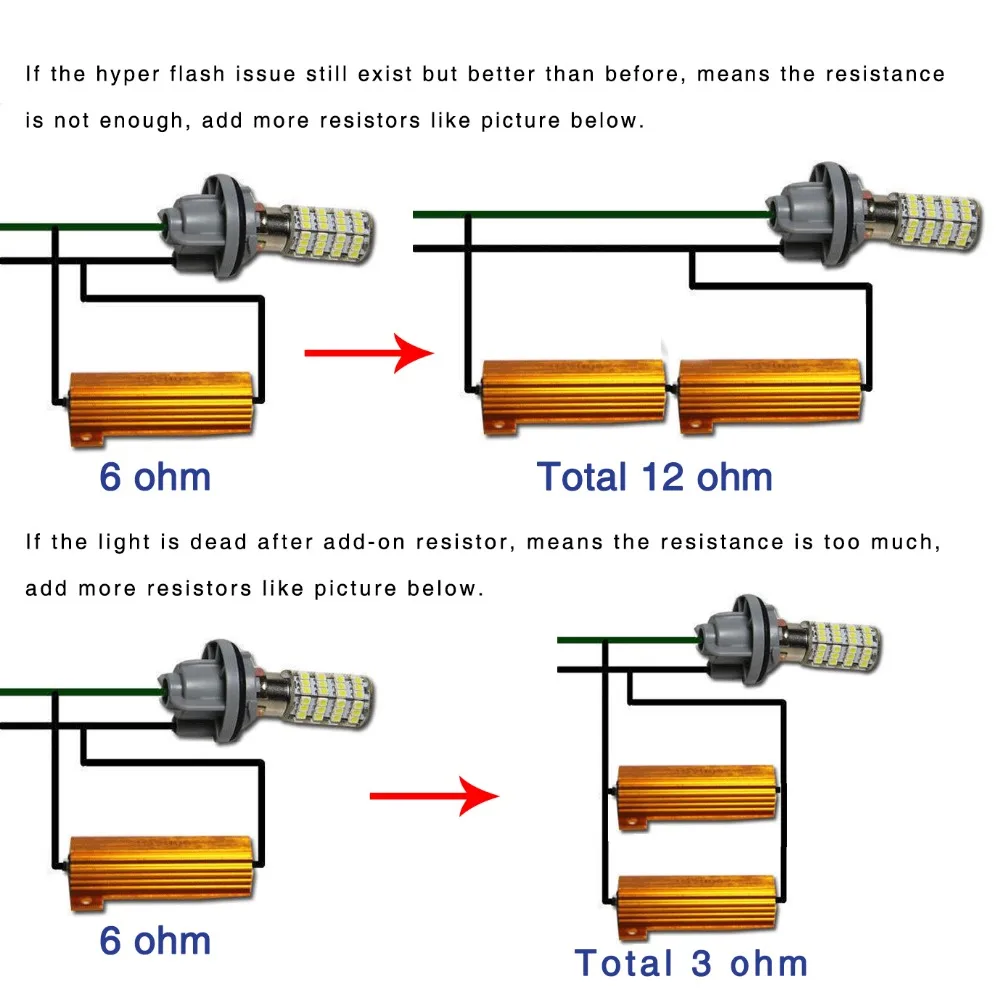 If the hyper flash issue still exist but better than before, means the resistance is not enough, add more resistors like picture below.

6 ohm

Total 12 ohm

If the light is dead after add-on resistor, means the resistance is too much, add more resistors like picture below.

6 ohm

Total 3 ohm