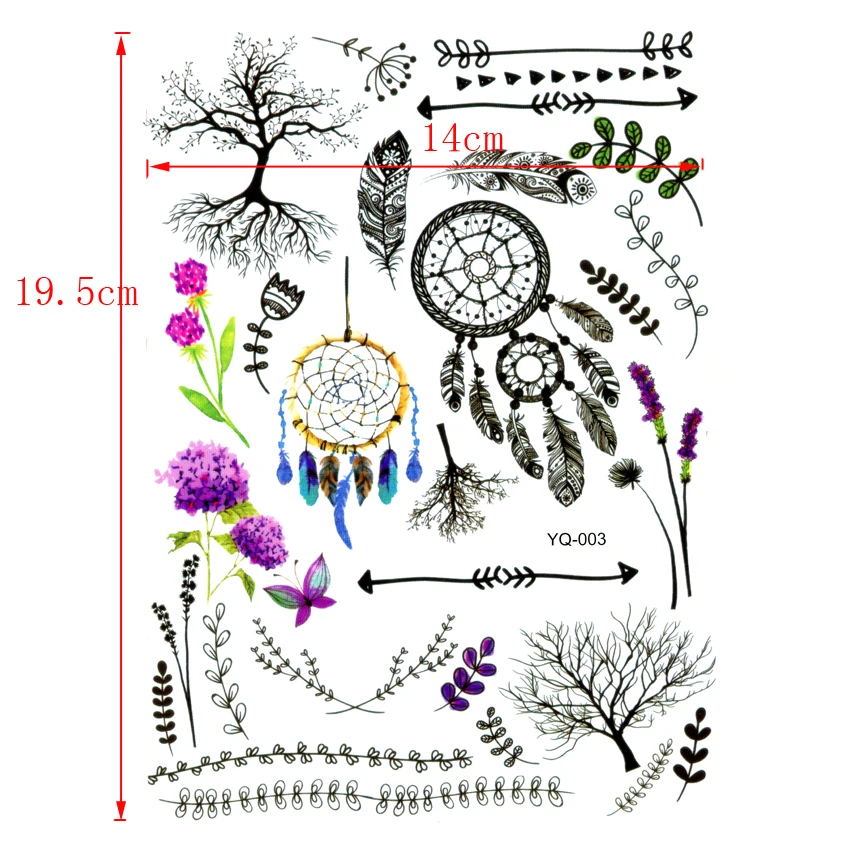 14cm

19.5cm

YQ-003