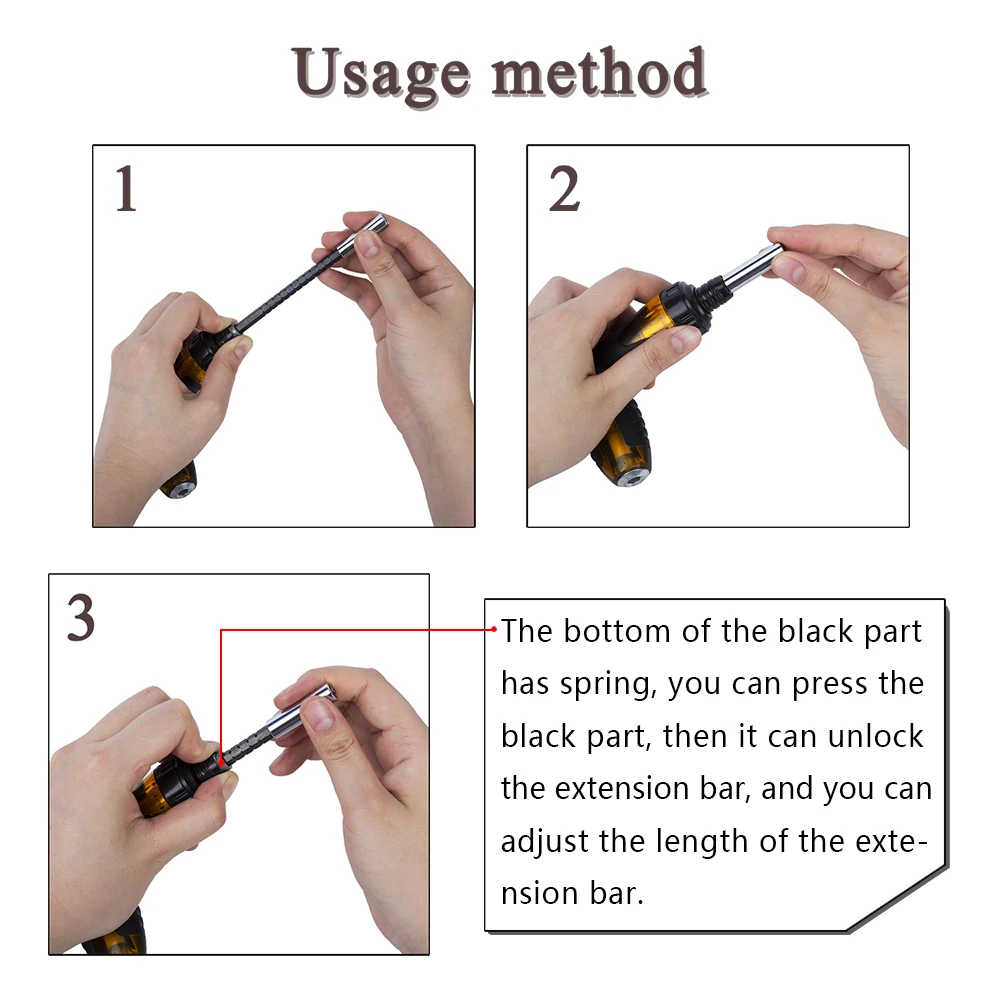 Usage method

1

2

3

The bottom of the black part has spring, you can press the black part, then it can unlock the extension bar, and you can adjust the length of the extension bar.