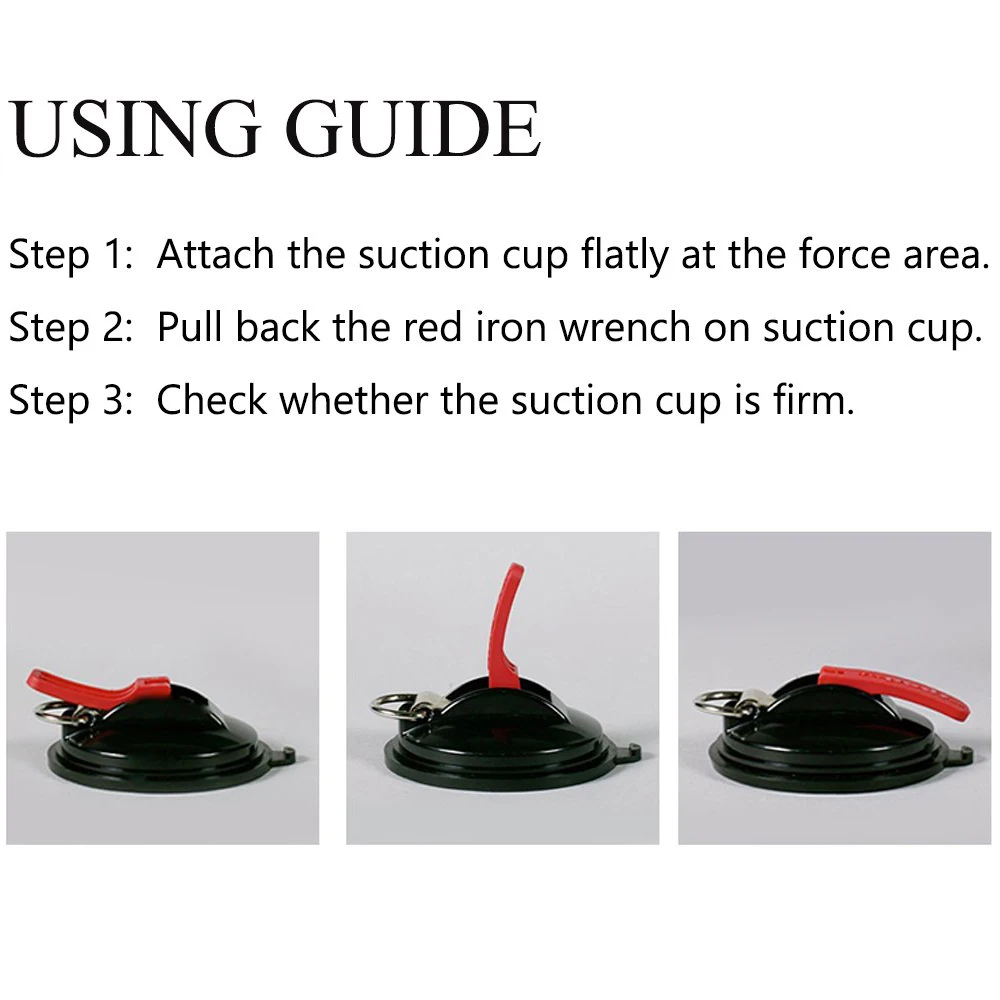 USING GUIDE

Step 1: Attach the suction cup flatly at the force area.

Step 2: Pull back the red iron wrench on suction cup.

Step 3: Check whether the suction cup is firm.