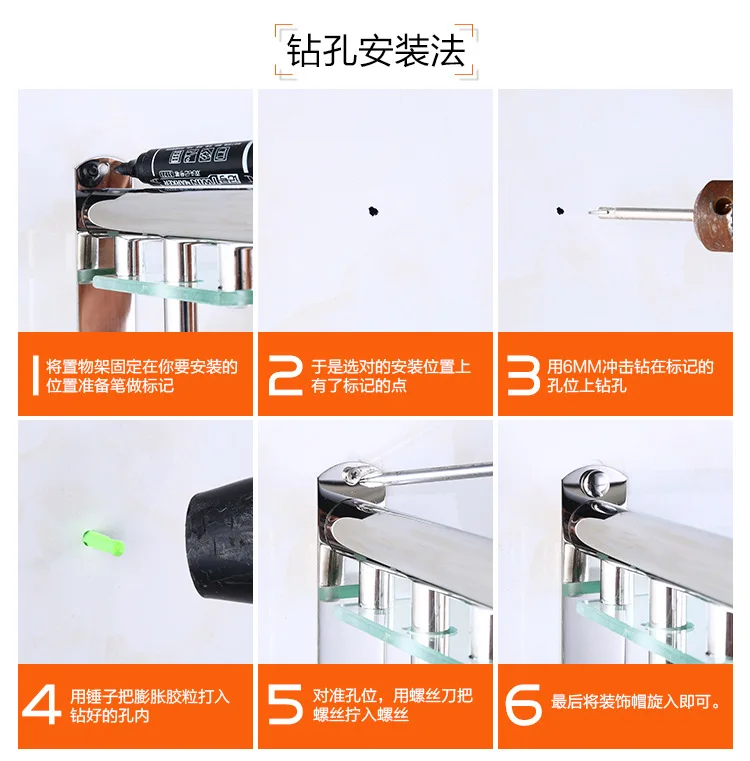 钻孔安装法

1 将置物架固定在你要安装的位置准备笔做标记

2 于是选对的安装位置上有了标记的点

3 用6MM冲击钻在标记的孔位上钻孔

4 用锤子把膨胀胶粒打入钻好的孔内

5 对准孔位，用螺丝刀把螺丝拧入螺丝

6 最后将装饰帽旋入即可。