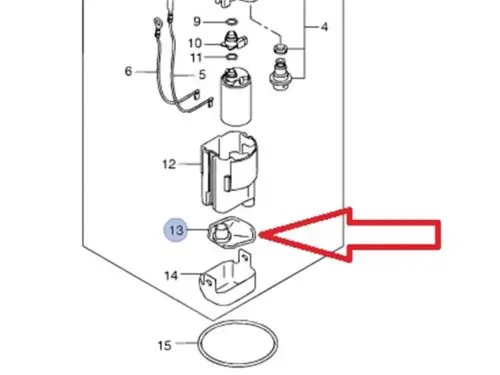 9
4
10
11
6
5
12
13
14
15