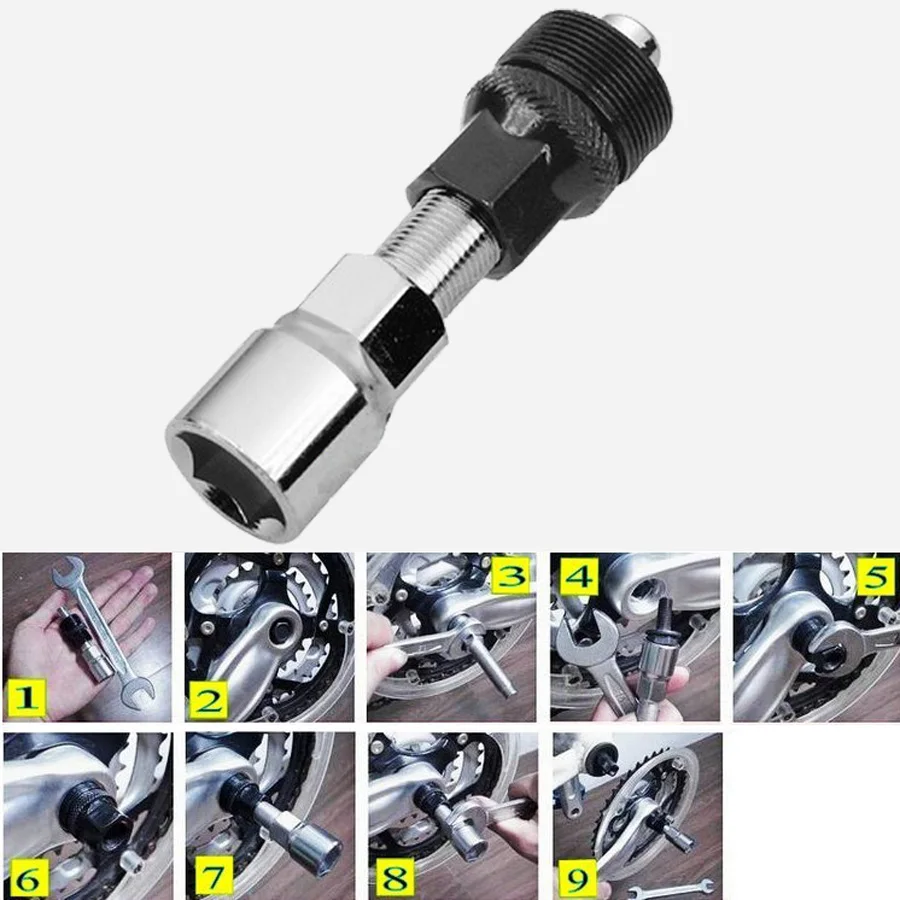 1

2

3

4

5

6

7

8

9