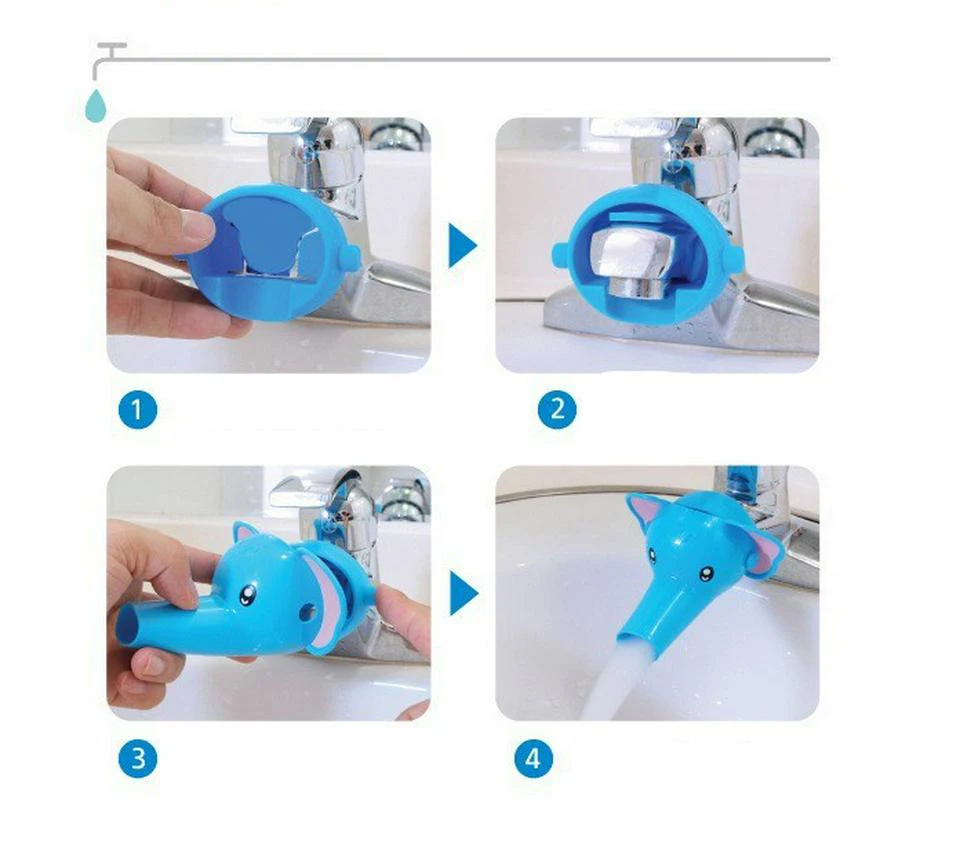 1

2

3

4