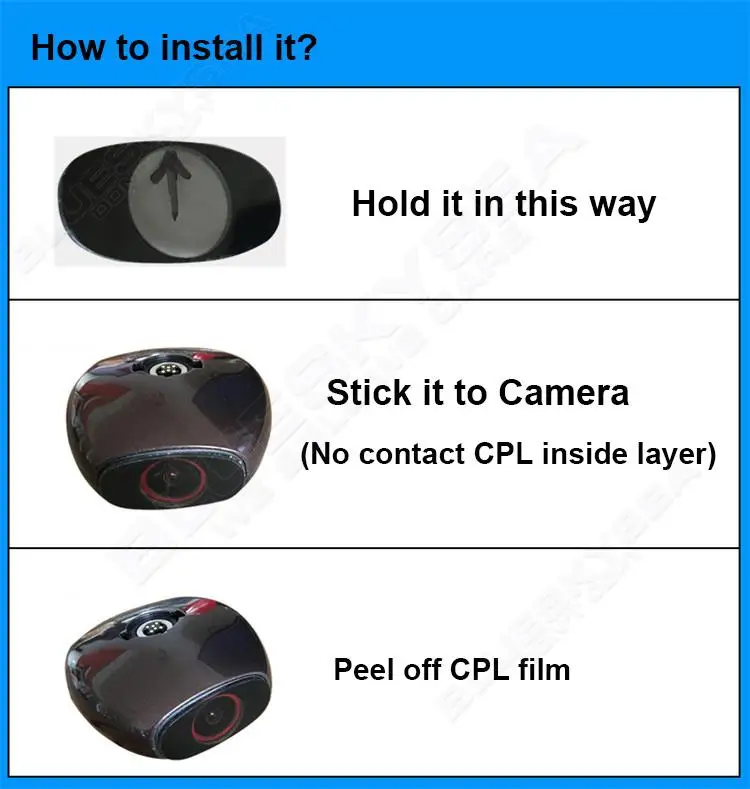 How to install it?

Hold it in this way

Stick it to Camera
(No contact CPL inside layer)

Peel off CPL film