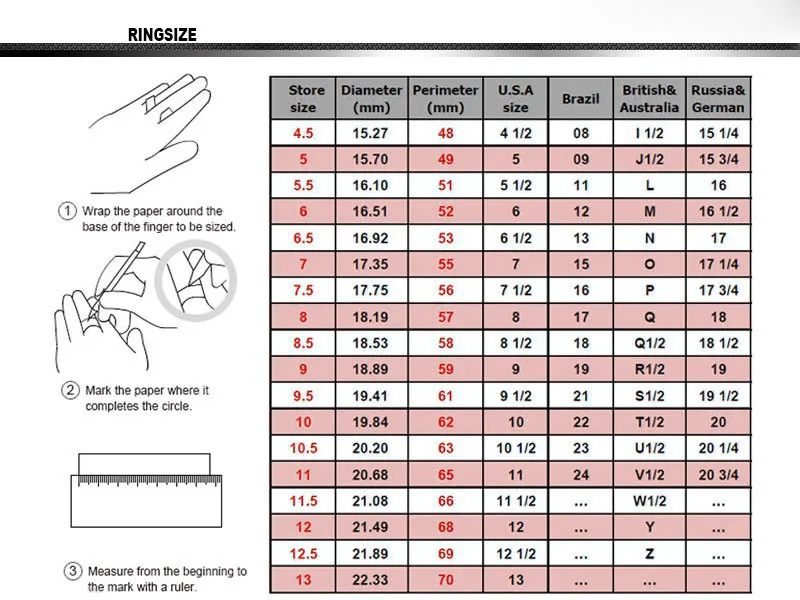 RINGSIZE

① Wrap the paper around the base of the finger to be sized.

② Mark the paper where it completes the circle.

③ Measure from the beginning to the mark with a ruler.

| Store size | Diameter (mm) | Perimeter (mm) | U.S.A size | Brazil | British& Australia | Russia& German |
|---|---|---|---|---|---|---|
| 4.5 | 15.27 | 48 | 4 1/2 | 08 | I 1/2 | 15 1/4 |
| 5 | 15.70 | 49 | 5 | 09 | J1/2 | 15 3/4 |
| 5.5 | 16.10 | 51 | 5 1/2 | 11 | L | 16 |
| 6 | 16.51 | 52 | 6 | 12 | M | 16 1/2 |
| 6.5 | 16.92 | 53 | 6 1/2 | 13 | N | 17 |
| 7 | 17.35 | 55 | 7 | 15 | O | 17 1/4 |
| 7.5 | 17.75 | 56 | 7 1/2 | 16 | P | 17 3/4 |
| 8 | 18.19 | 57 | 8 | 17 | Q | 18 |
| 8.5 | 18.53 | 58 | 8 1/2 | 18 | Q1/2 | 18 1/2 |
| 9 | 18.89 | 59 | 9 | 19 | R1/2 | 19 |
| 9.5 | 19.41 | 61 | 9 1/2 | 21 | S1/2 | 19 1/2 |
| 10 | 19.84 | 62 | 10 | 22 | T1/2 | 20 |
| 10.5 | 20.20 | 63 | 10 1/2 | 23 | U1/2 | 20 1/4 |
| 11 | 20.68 | 65 | 11 | 24 | V1/2 | 20 3/4 |
| 11.5 | 21.08 | 66 | 11 1/2 | ... | W1/2 | ... |
| 12 | 21.49 | 68 | 12 | ... | Y | ... |
| 12.5 | 21.89 | 69 | 12 1/2 | ... | Z | ... |
| 13 | 22.33 | 70 | 13 | ... | ... | ... |