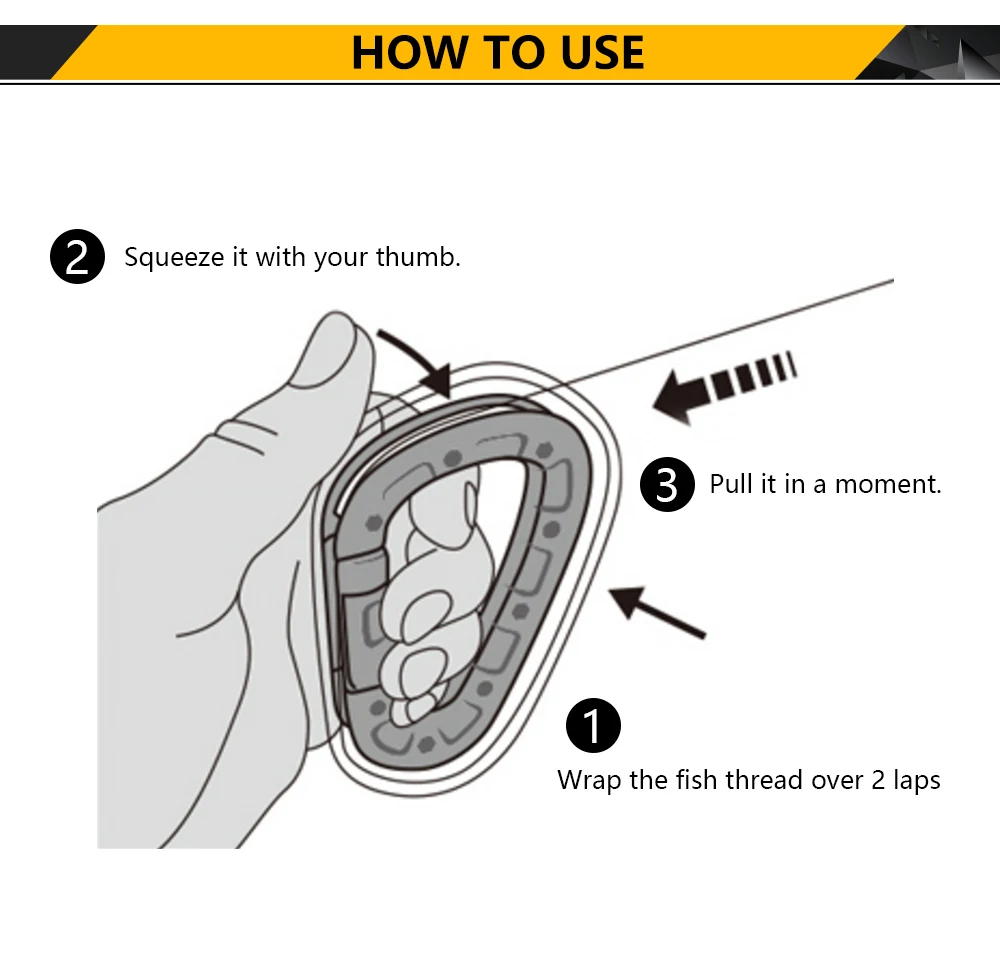 HOW TO USE

2 Squeeze it with your thumb.

3 Pull it in a moment.

1 Wrap the fish thread over 2 laps