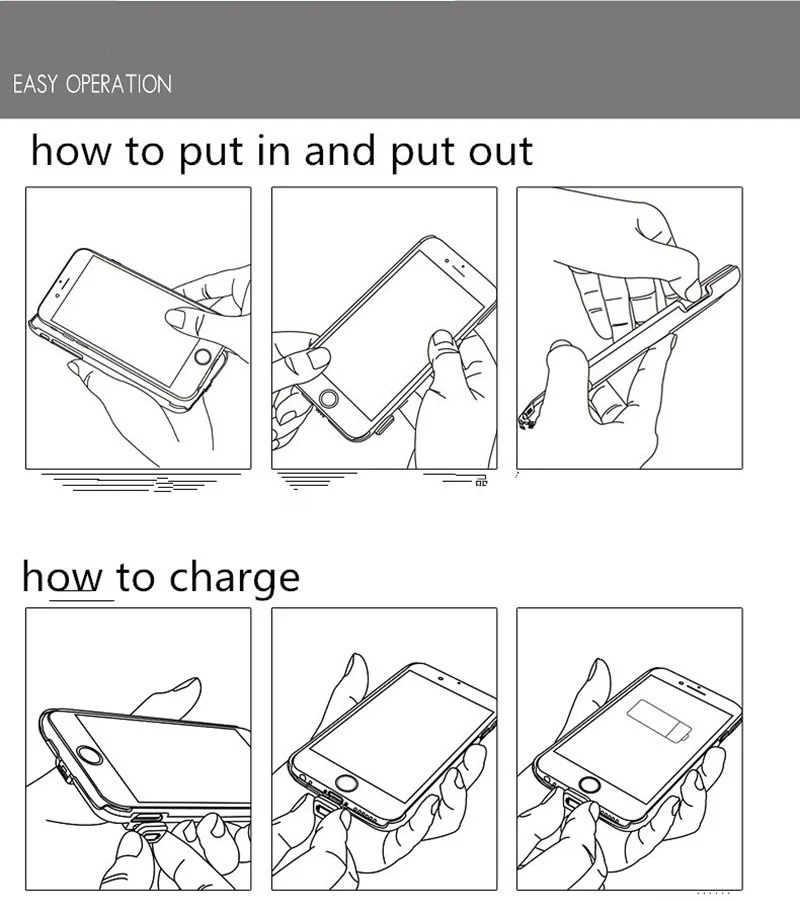 EASY OPERATION

how to put in and put out

how to charge