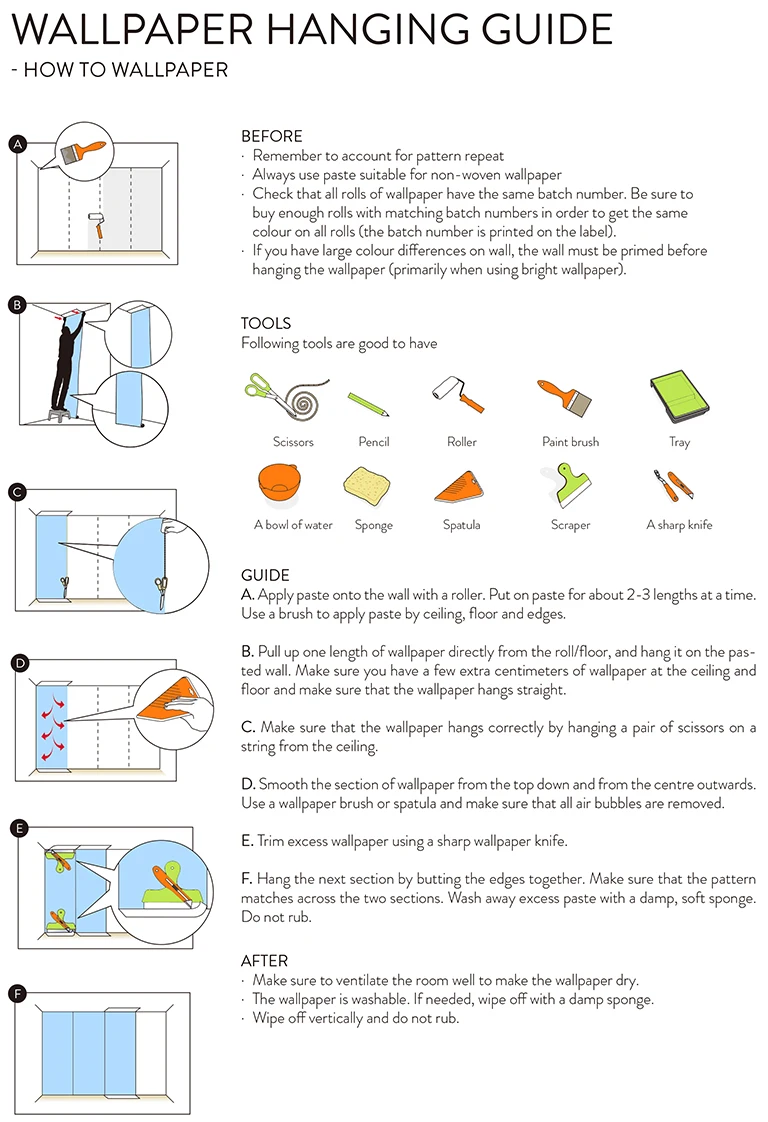 WALLPAPER HANGING GUIDE
- HOW TO WALLPAPER

A

B

C

D

E

F

BEFORE
· Remember to account for pattern repeat
· Always use paste suitable for non-woven wallpaper
· Check that all rolls of wallpaper have the same batch number. Be sure to buy enough rolls with matching batch numbers in order to get the same colour on all rolls (the batch number is printed on the label).
· If you have large colour differences on wall, the wall must be primed before hanging the wallpaper (primarily when using bright wallpaper).

TOOLS
Following tools are good to have

Scissors
Pencil
Roller
Paint brush
Tray
A bowl of water
Sponge
Spatula
Scraper
A sharp knife

GUIDE
A. Apply paste onto the wall with a roller. Put on paste for about 2-3 lengths at a time. Use a brush to apply paste by ceiling, floor and edges.

B. Pull up one length of wallpaper directly from the roll/floor, and hang it on the pasted wall. Make sure you have a few extra centimeters of wallpaper at the ceiling and floor and make sure that the wallpaper hangs straight.

C. Make sure that the wallpaper hangs correctly by hanging a pair of scissors on a string from the ceiling.

D. Smooth the section of wallpaper from the top down and from the centre outwards. Use a wallpaper brush or spatula and make sure that all air bubbles are removed.

E. Trim excess wallpaper using a sharp wallpaper knife.

F. Hang the next section by butting the edges together. Make sure that the pattern matches across the two sections. Wash away excess paste with a damp, soft sponge. Do not rub.

AFTER
· Make sure to ventilate the room well to make the wallpaper dry.
· The wallpaper is washable. If needed, wipe off with a damp sponge.
· Wipe off vertically and do not rub.