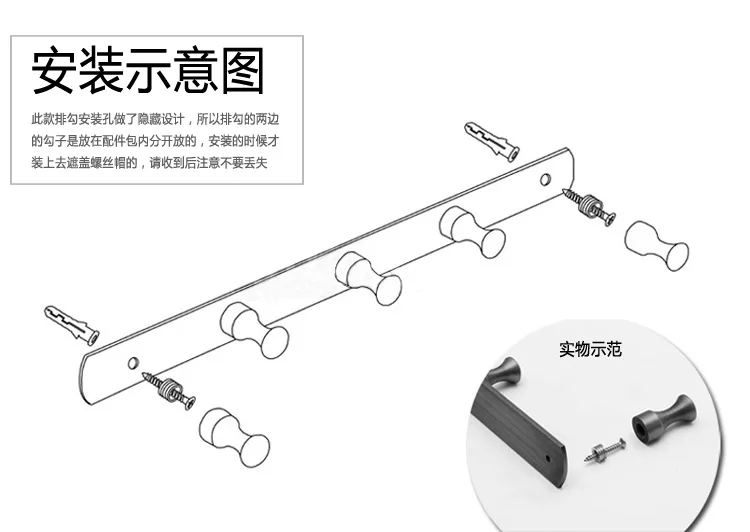 安装示意图

此款排勾安装孔做了隐藏设计，所以排勾的两边的勾子是放在配件包内分开放的，安装的时候才装上去遮盖螺丝帽的，请收到后注意不要丢失

实物示范