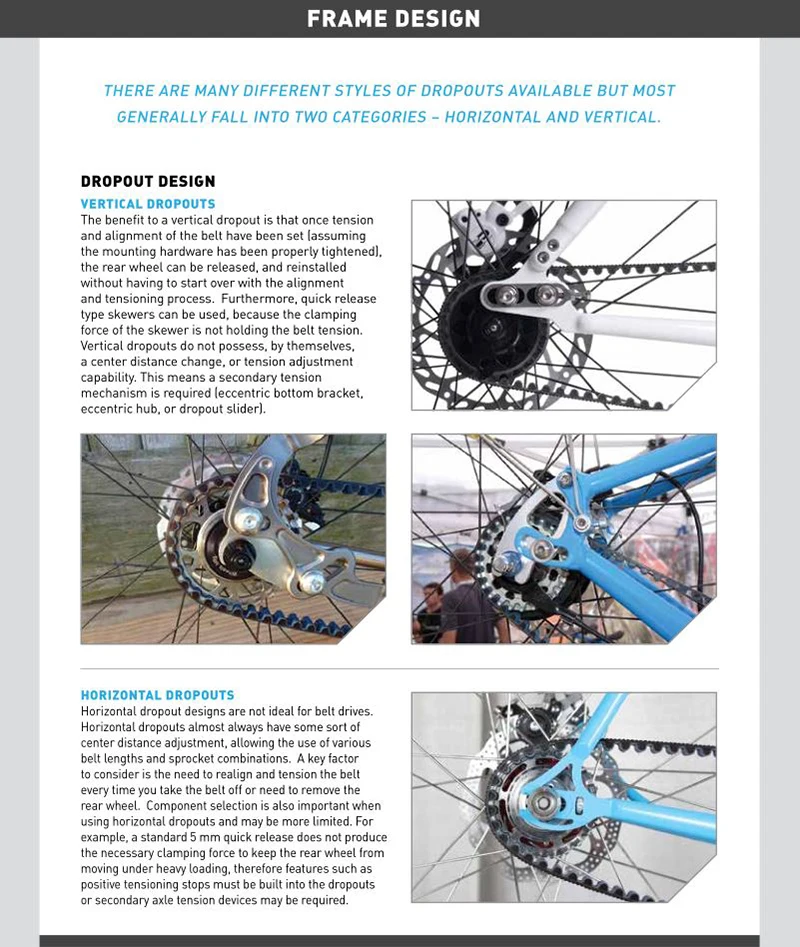 FRAME DESIGN

THERE ARE MANY DIFFERENT STYLES OF DROPOUTS AVAILABLE BUT MOST GENERALLY FALL INTO TWO CATEGORIES – HORIZONTAL AND VERTICAL.

DROPOUT DESIGN

VERTICAL DROPOUTS

The benefit to a vertical dropout is that once tension and alignment of the belt have been set (assuming the mounting hardware has been properly tightened), the rear wheel can be released, and reinstalled without having to start over with the alignment and tensioning process. Furthermore, quick release type skewers can be used, because the clamping force of the skewer is not holding the belt tension. Vertical dropouts do not possess, by themselves, a center distance change, or tension adjustment capability. This means a secondary tension mechanism is required (eccentric bottom bracket, eccentric hub, or dropout slider).

HORIZONTAL DROPOUTS

Horizontal dropout designs are not ideal for belt drives. Horizontal dropouts almost always have some sort of center distance adjustment, allowing the use of various belt lengths and sprocket combinations. A key factor to consider is the need to realign and tension the belt every time you take the belt off or need to remove the rear wheel. Component selection is also important when using horizontal dropouts and may be more limited. For example, a standard 5 mm quick release does not produce the necessary clamping force to keep the rear wheel from moving under heavy loading, therefore features such as positive tensioning stops must be built into the dropouts or secondary axle tension devices may be required.