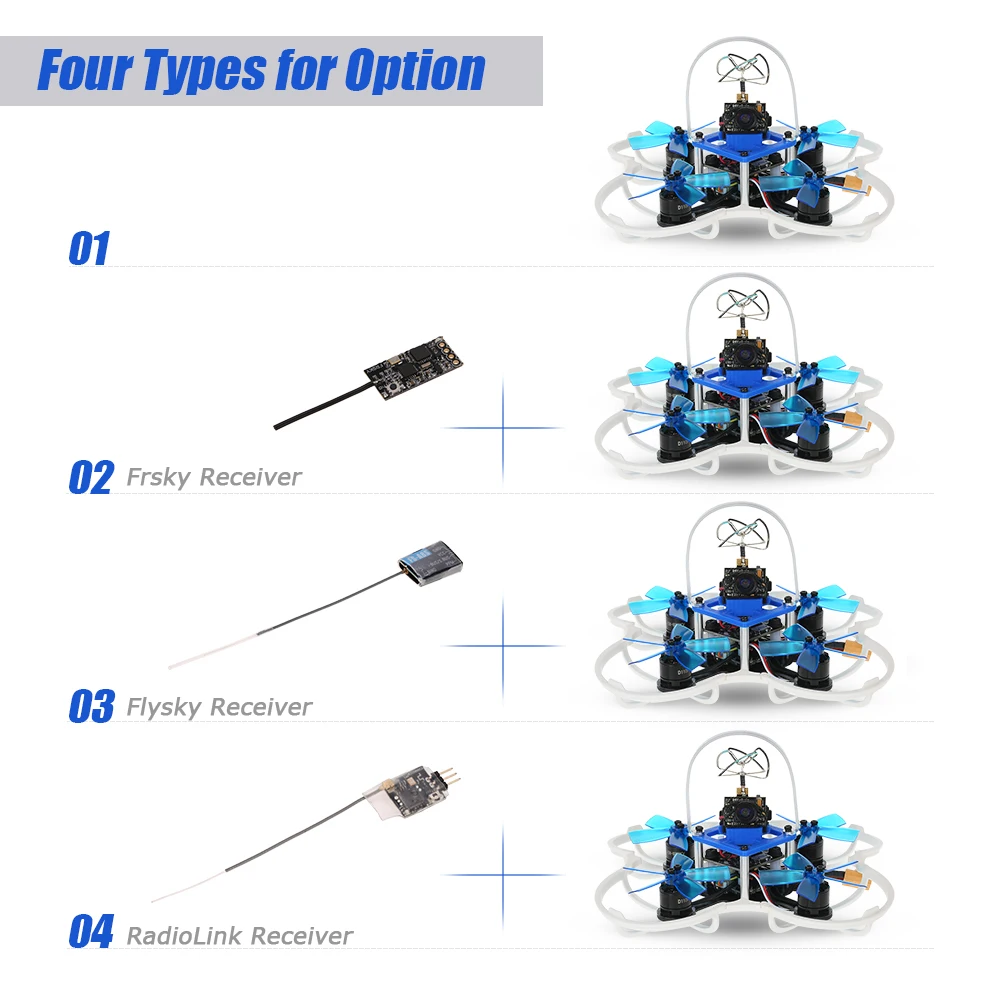 Four Types for Option

01

02 Frsky Receiver

03 Flysky Receiver

04 RadioLink Receiver