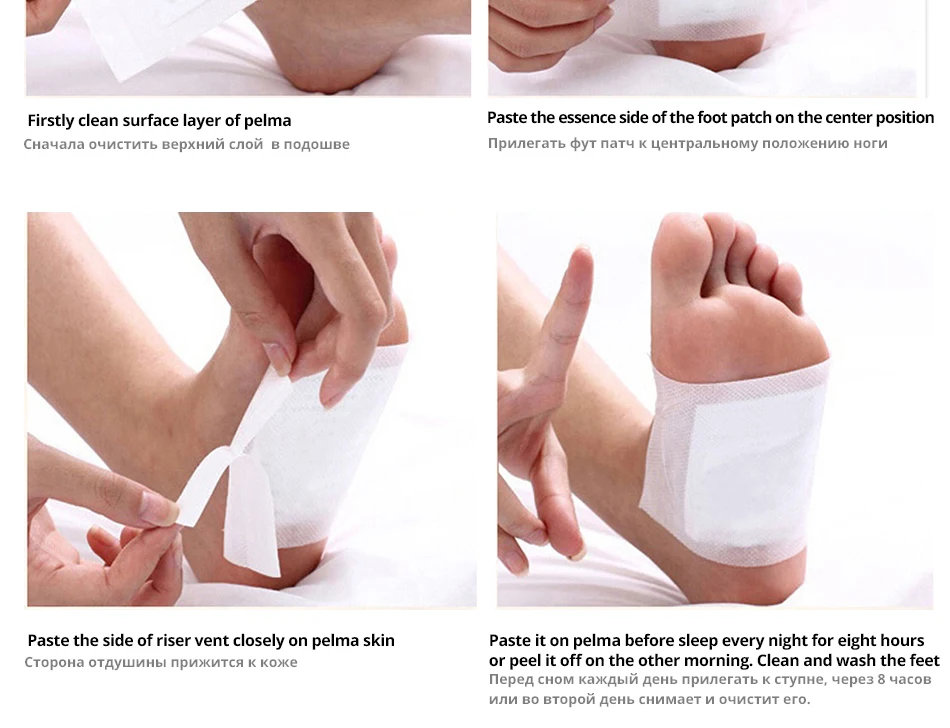 Firstly clean surface layer of pelma
Сначала очистить верхний слой в подошве

Paste the essence side of the foot patch on the center position
Прилегать фут патч к центральному положению ноги

Paste the side of riser vent closely on pelma skin
Сторона отдушины прижится к коже

Paste it on pelma before sleep every night for eight hours or peel it off on the other morning. Clean and wash the feet
Перед сном каждый день прилегать к ступне, через 8 часов или во второй день снимает и очистит его.