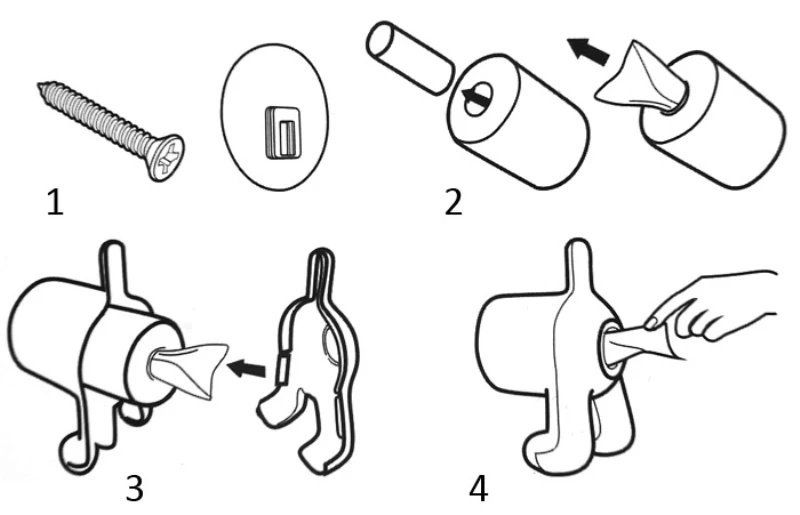 1

2

3

4