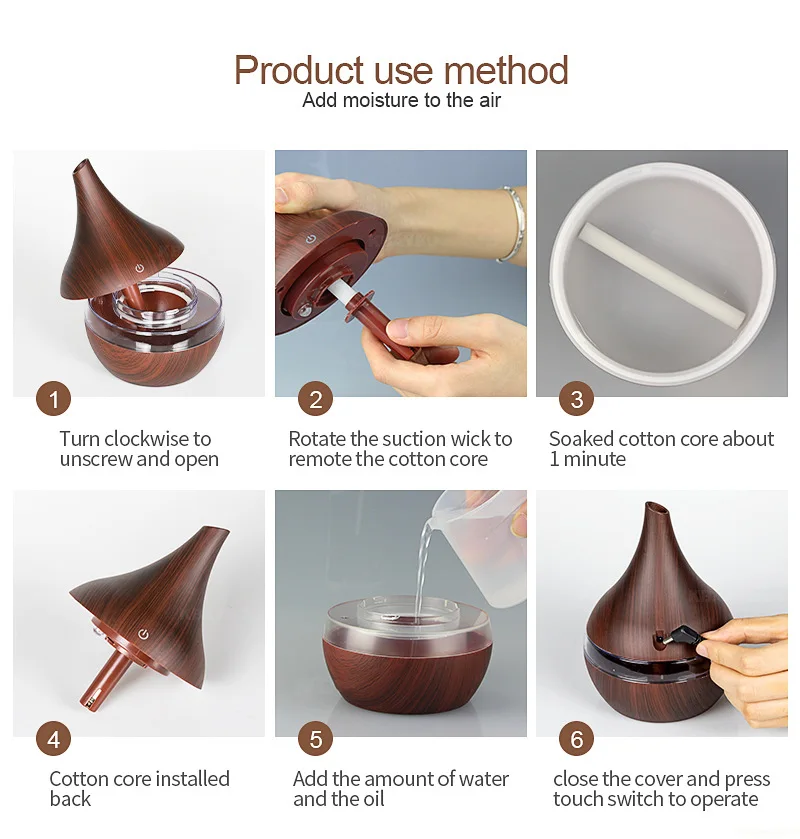 Product use method
Add moisture to the air

1
Turn clockwise to unscrew and open

2
Rotate the suction wick to remote the cotton core

3
Soaked cotton core about 1 minute

4
Cotton core installed back

5
Add the amount of water and the oil

6
close the cover and press touch switch to operate