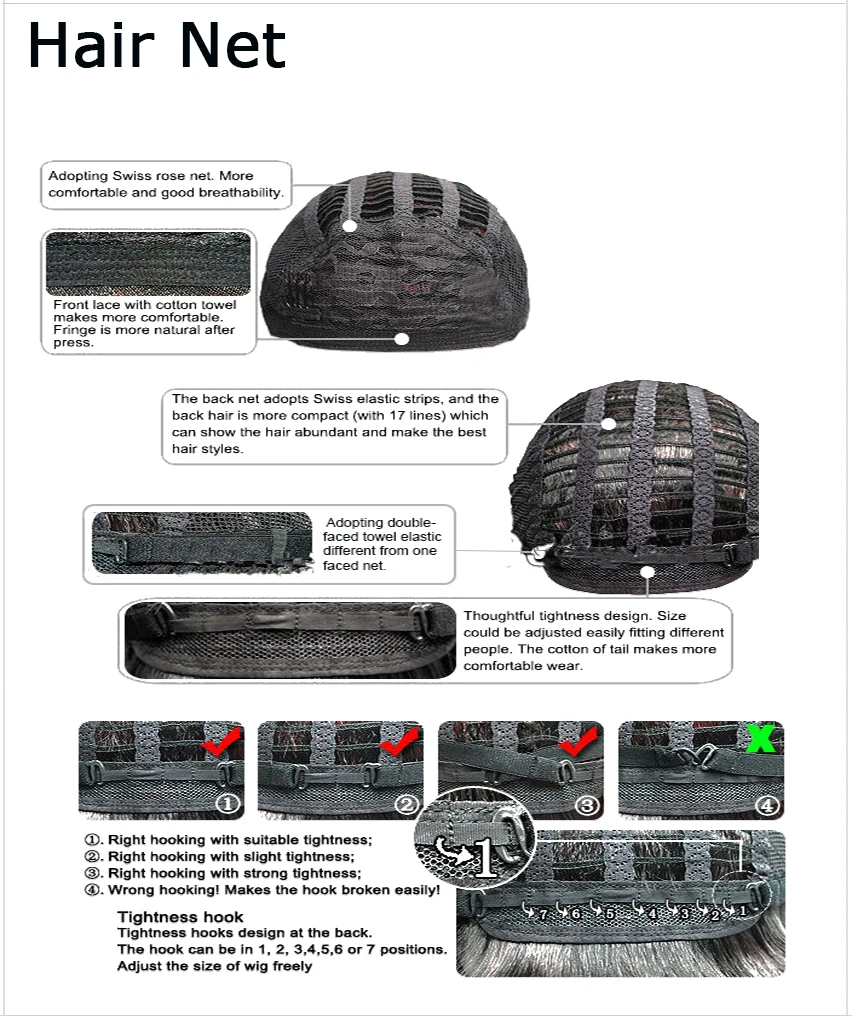 Hair Net

Adopting Swiss rose net. More comfortable and good breathability.

Front lace with cotton towel makes more comfortable. Fringe is more natural after press.

The back net adopts Swiss elastic strips, and the back hair is more compact (with 17 lines) which can show the hair abundant and make the best hair styles.

Adopting double-faced towel elastic different from one faced net.

Thoughtful tightness design. Size could be adjusted easily fitting different people. The cotton of tail makes more comfortable wear.

①

②

③

④

①. Right hooking with suitable tightness;
②. Right hooking with slight tightness;
③. Right hooking with strong tightness;
④. Wrong hooking! Makes the hook broken easily!

1

7 6 5 4 3 2 1

Tightness hook
Tightness hooks design at the back.
The hook can be in 1, 2, 3,4,5,6 or 7 positions.
Adjust the size of wig freely