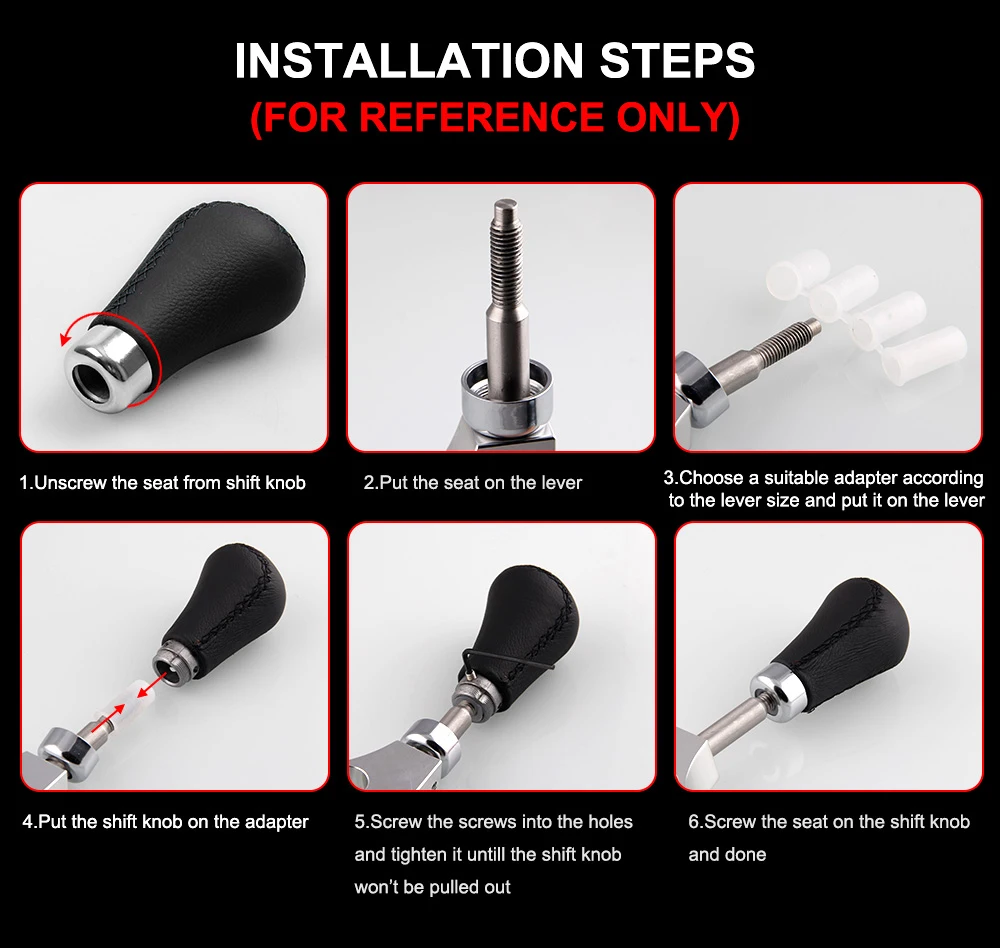 INSTALLATION STEPS
(FOR REFERENCE ONLY)

1.Unscrew the seat from shift knob

2.Put the seat on the lever

3.Choose a suitable adapter according to the lever size and put it on the lever

4.Put the shift knob on the adapter

5.Screw the screws into the holes and tighten it untill the shift knob won't be pulled out

6.Screw the seat on the shift knob and done