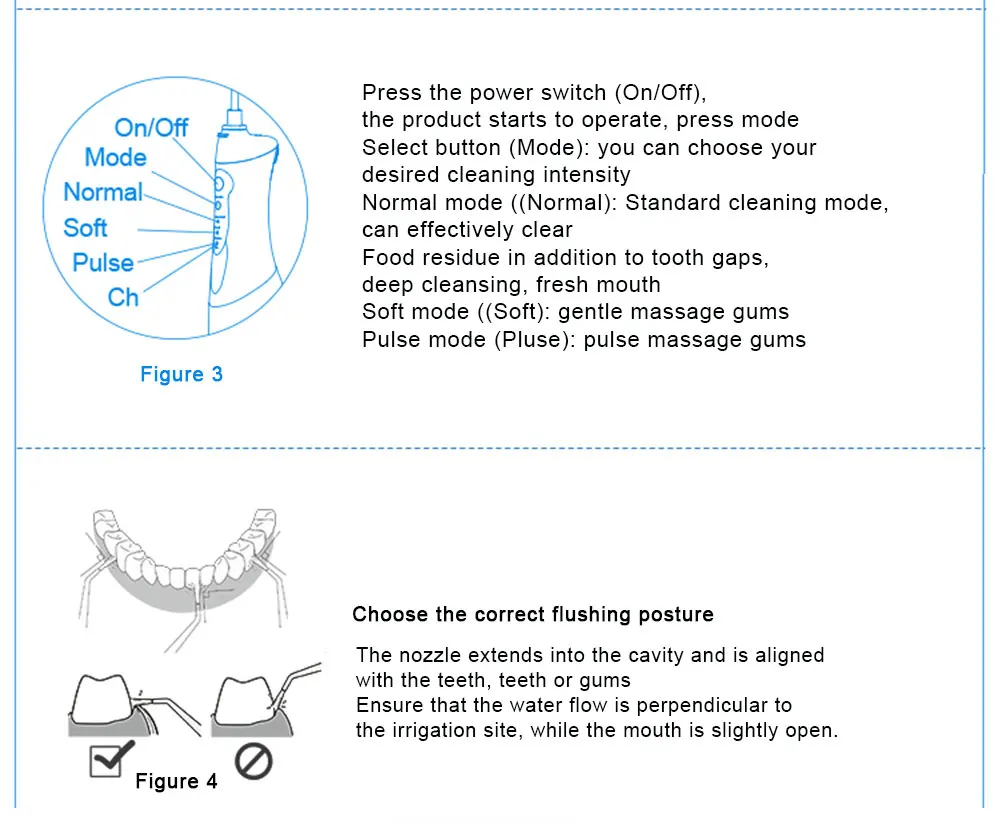 On/Off
Mode
Normal
Soft
Pulse
Ch

Figure 3

Press the power switch (On/Off), the product starts to operate, press mode Select button (Mode): you can choose your desired cleaning intensity
Normal mode ((Normal): Standard cleaning mode, can effectively clear
Food residue in addition to tooth gaps, deep cleansing, fresh mouth
Soft mode ((Soft): gentle massage gums
Pulse mode (Pluse): pulse massage gums

Figure 4

Choose the correct flushing posture

The nozzle extends into the cavity and is aligned with the teeth, teeth or gums
Ensure that the water flow is perpendicular to the irrigation site, while the mouth is slightly open.