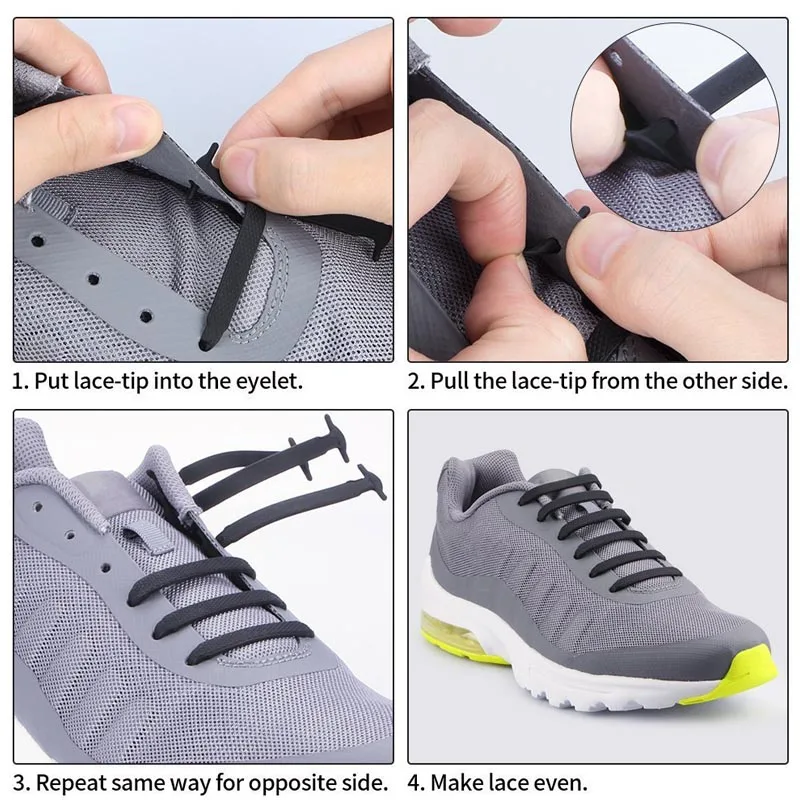 1. Put lace-tip into the eyelet.

2. Pull the lace-tip from the other side.

3. Repeat same way for opposite side.

4. Make lace even.