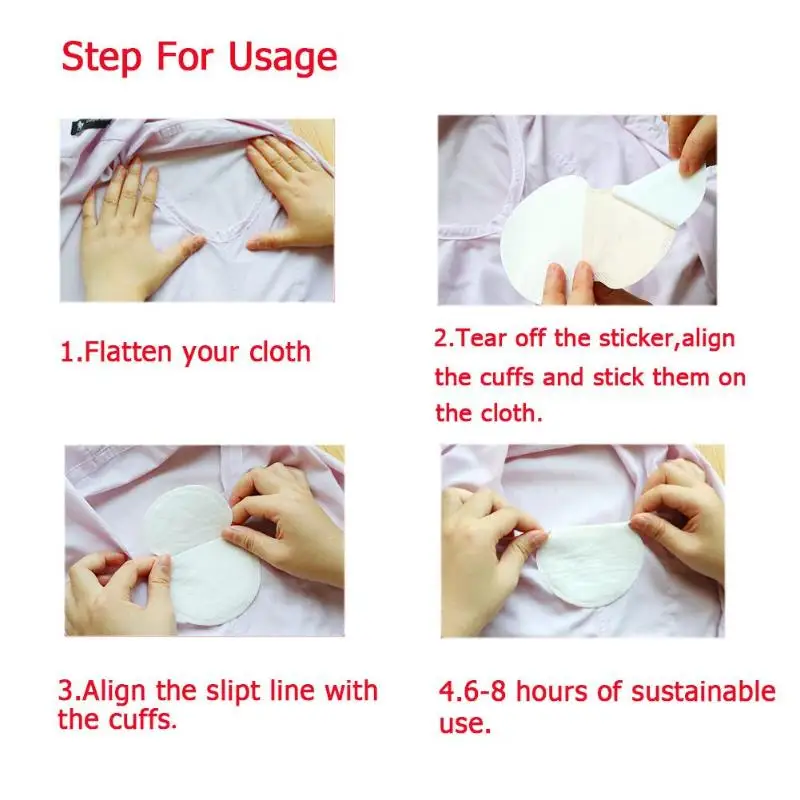 Step For Usage

1.Flatten your cloth

2.Tear off the sticker,align the cuffs and stick them on the cloth.

3.Align the slipt line with the cuffs.

4.6-8 hours of sustainable use.