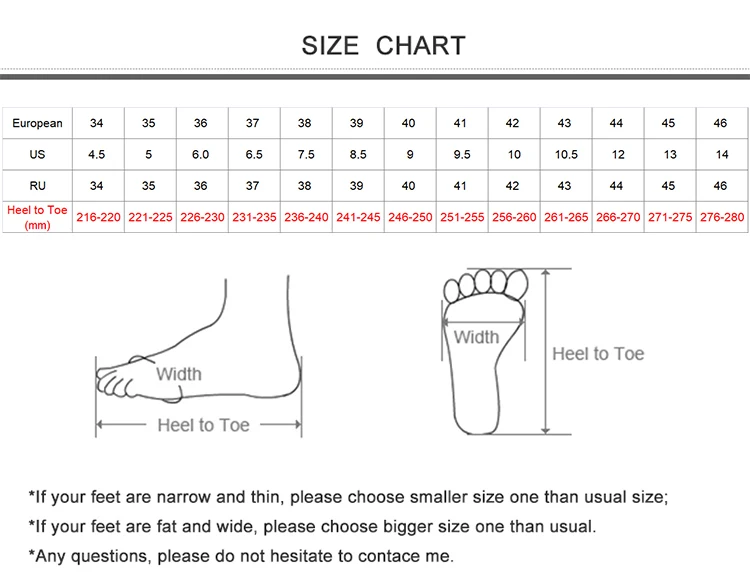 SIZE CHART

| European | 34 | 35 | 36 | 37 | 38 | 39 | 40 | 41 | 42 | 43 | 44 | 45 | 46 |
|---|---|---|---|---|---|---|---|---|---|---|---|---|---|
| US | 4.5 | 5 | 6.0 | 6.5 | 7.5 | 8.5 | 9 | 9.5 | 10 | 10.5 | 12 | 13 | 14 |
| RU | 34 | 35 | 36 | 37 | 38 | 39 | 40 | 41 | 42 | 43 | 44 | 45 | 46 |
| Heel to Toe (mm) | 216-220 | 221-225 | 226-230 | 231-235 | 236-240 | 241-245 | 246-250 | 251-255 | 256-260 | 261-265 | 266-270 | 271-275 | 276-280 |

Width
Heel to Toe

Width
Heel to Toe

*If your feet are narrow and thin, please choose smaller size one than usual size;
*If your feet are fat and wide, please choose bigger size one than usual.
*Any questions, please do not hesitate to contace me.