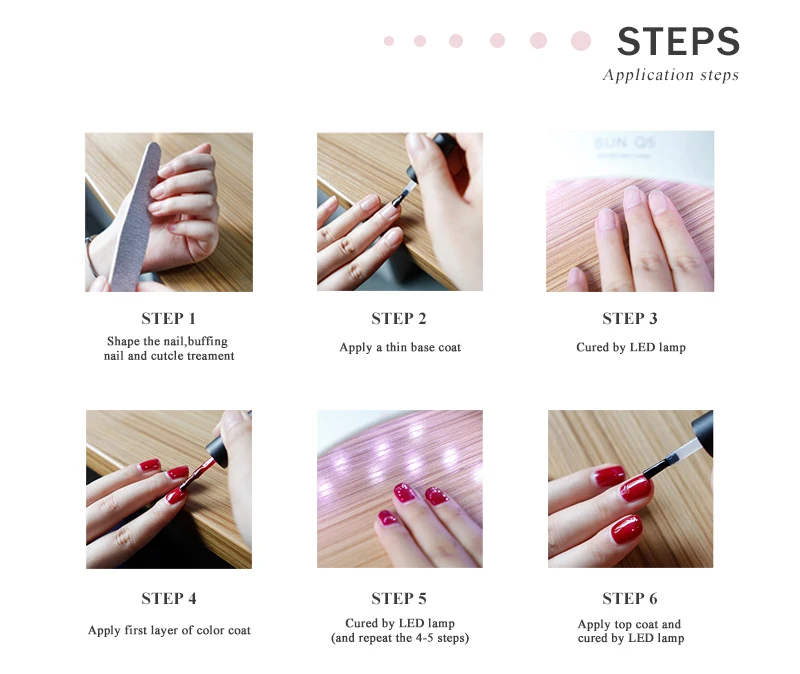 STEPS
Application steps

SUN Q5

STEP 1
Shape the nail,buffing nail and cutcle treament

STEP 2
Apply a thin base coat

STEP 3
Cured by LED lamp

STEP 4
Apply first layer of color coat

STEP 5
Cured by LED lamp (and repeat the 4-5 steps)

STEP 6
Apply top coat and cured by LED lamp