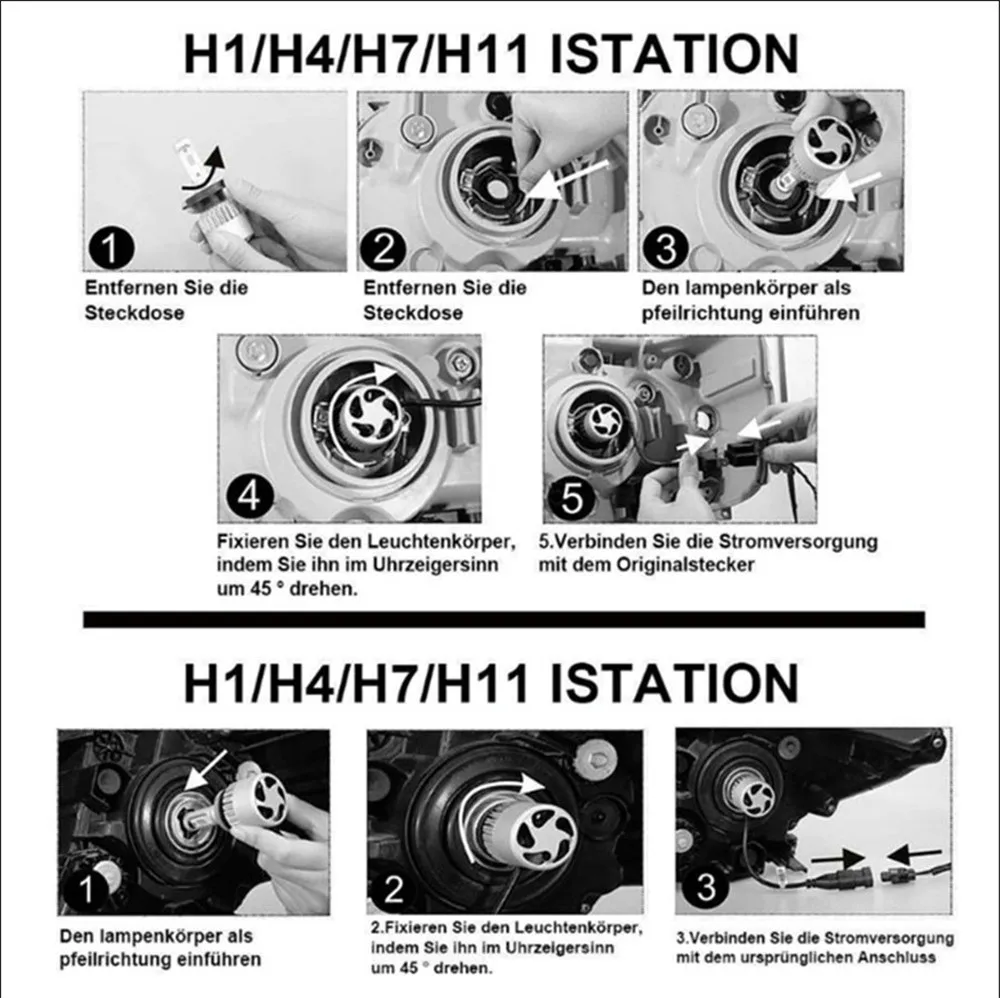 H1/H4/H7/H11 ISTATION

1
Entfernen Sie die Steckdose

2
Entfernen Sie die Steckdose

3
Den lampenkörper als pfeilrichtung einführen

4
Fixieren Sie den Leuchtenkörper, indem Sie ihn im Uhrzeigersinn um 45 ° drehen.

5
5.Verbinden Sie die Stromversorgung mit dem Originalstecker

H1/H4/H7/H11 ISTATION

1
Den lampenkörper als pfeilrichtung einführen

2
2.Fixieren Sie den Leuchtenkörper, indem Sie ihn im Uhrzeigersinn um 45 ° drehen.

3
3.Verbinden Sie die Stromversorgung mit dem ursprünglichen Anschluss