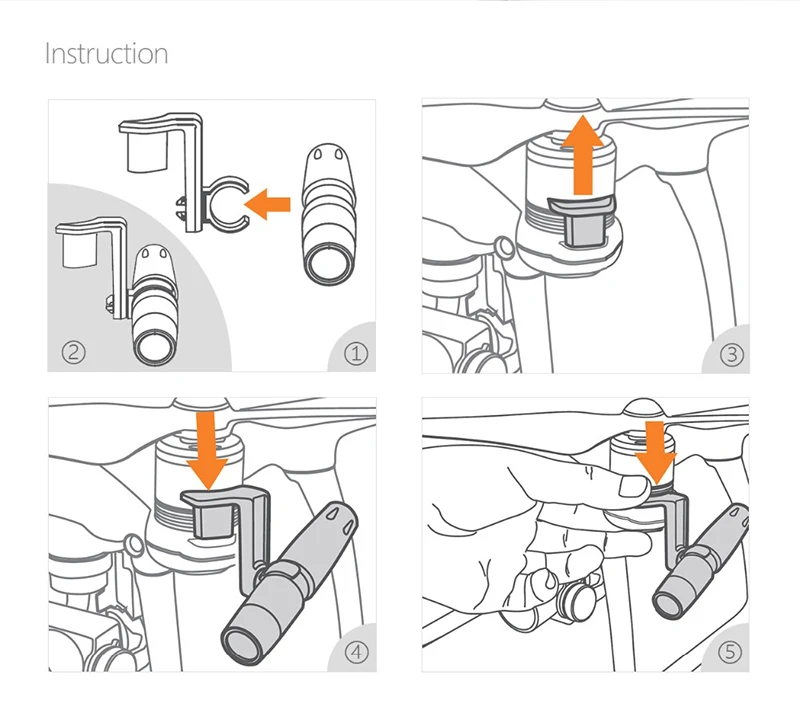 Instruction

②

①

③

④

⑤