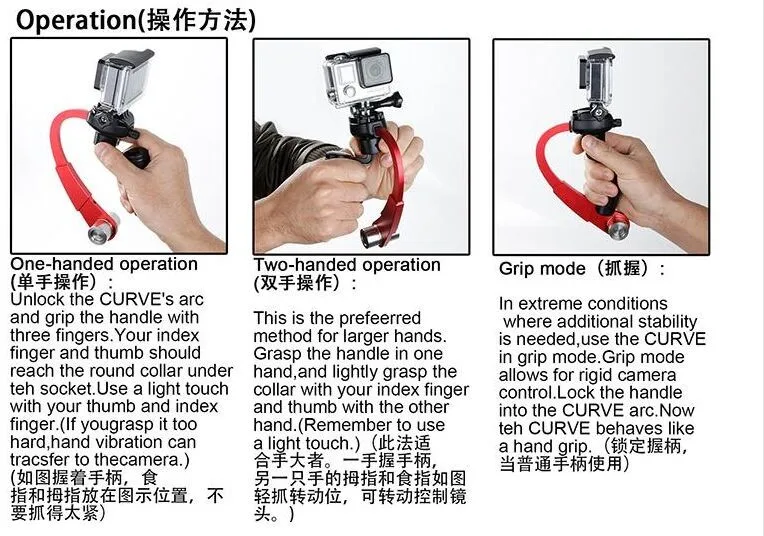 Operation(操作方法)

One-handed operation (单手操作)：
Unlock the CURVE's arc and grip the handle with three fingers.Your index finger and thumb should reach the round collar under teh socket.Use a light touch with your thumb and index finger.(If yougrasp it too hard,hand vibration can tracsfer to thecamera.)
(如图握着手柄，食指和拇指放在图示位置，不要抓得太紧)

Two-handed operation (双手操作)：
This is the prefeerred method for larger hands. Grasp the handle in one hand,and lightly grasp the collar with your index finger and thumb with the other hand.(Remember to use a light touch.)（此法适合手大者。一手握手柄，另一只手的拇指和食指如图轻抓转动位，可转动控制镜头。)

Grip mode（抓握）：
In extreme conditions where additional stability is needed,use the CURVE in grip mode.Grip mode allows for rigid camera control.Lock the handle into the CURVE arc.Now teh CURVE behaves like a hand grip.（锁定握柄，当普通手柄使用)