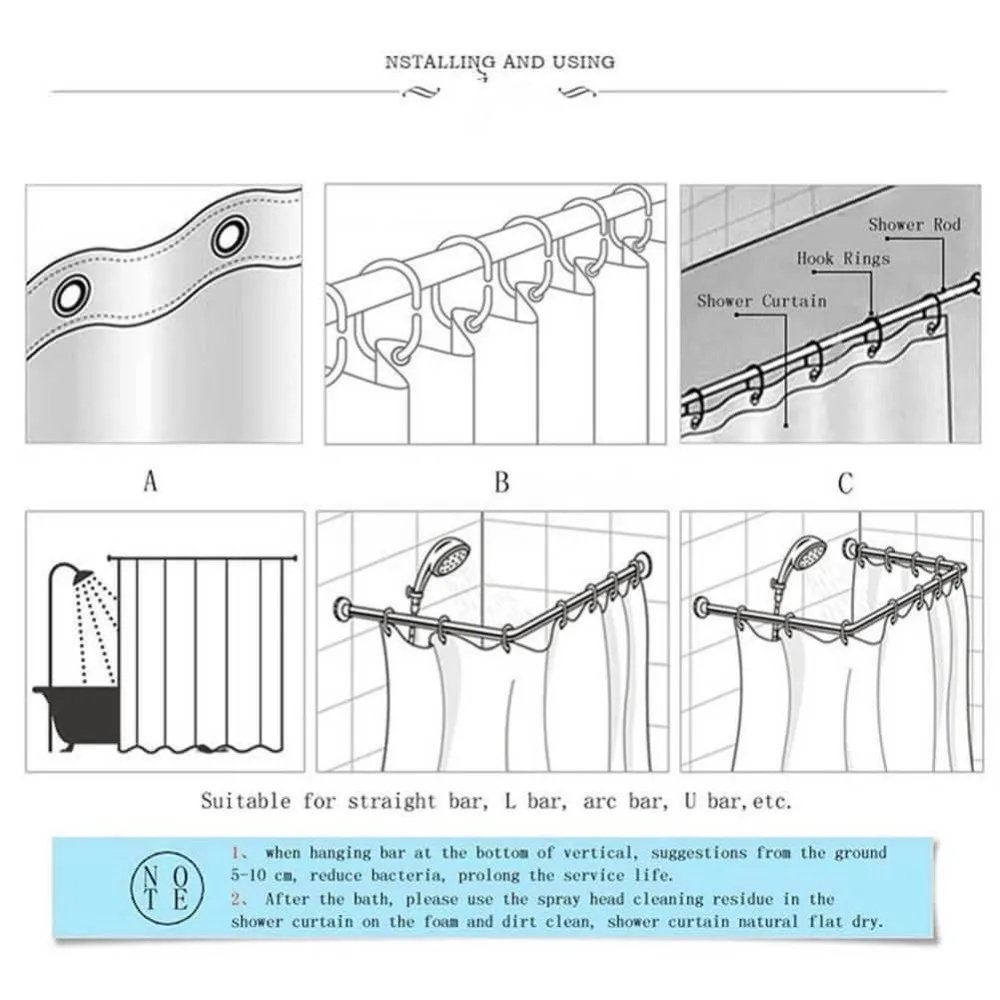 NSTALLING AND USING

Shower Rod

Hook Rings

Shower Curtain

A

B

C

Suitable for straight bar, L bar, arc bar, U bar,etc.

NOTE

1、 when hanging bar at the bottom of vertical, suggestions from the ground 5-10 cm, reduce bacteria, prolong the service life.
2、 After the bath, please use the spray head cleaning residue in the shower curtain on the foam and dirt clean, shower curtain natural flat dry.