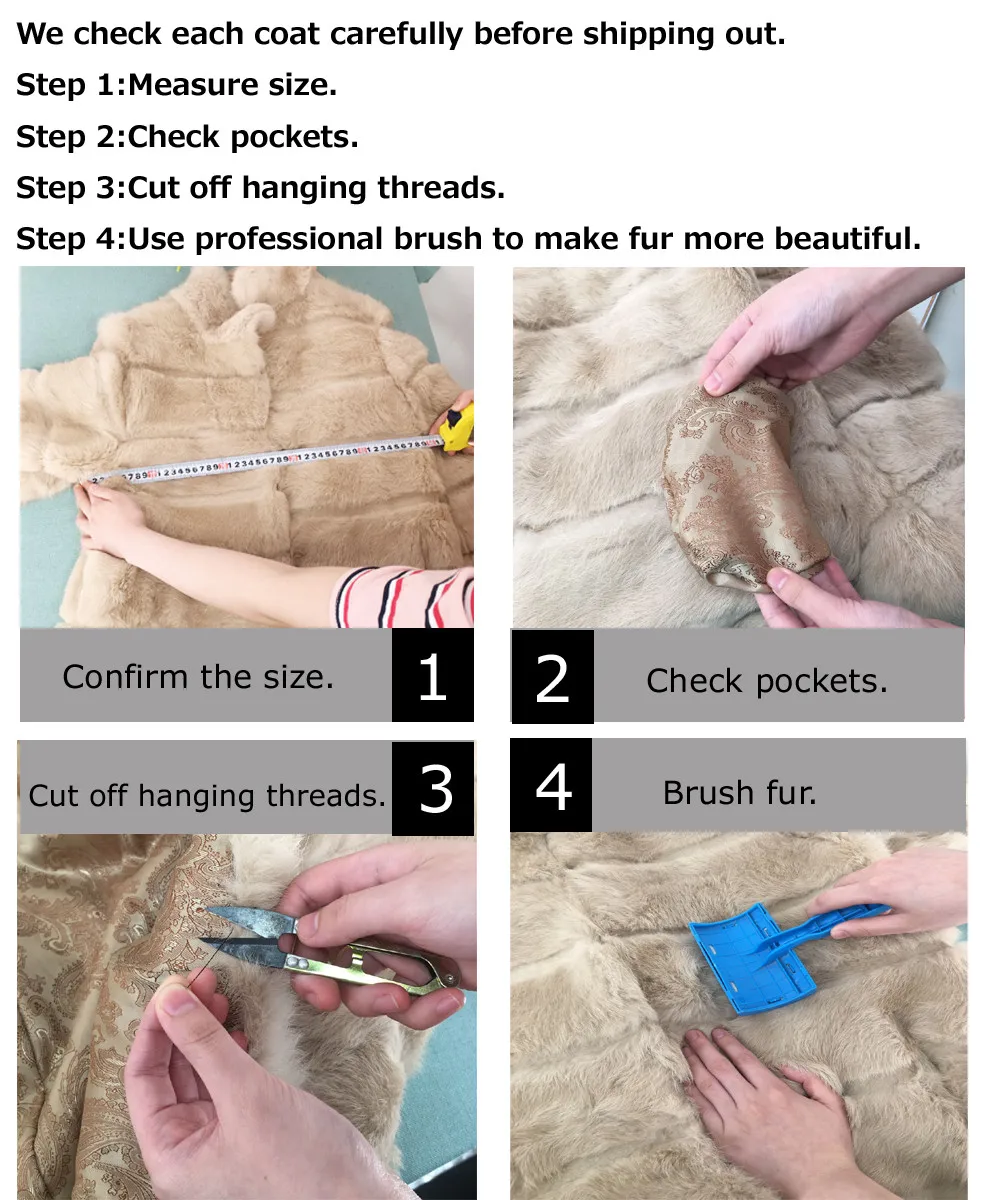 We check each coat carefully before shipping out.

Step 1:Measure size.

Step 2:Check pockets.

Step 3:Cut off hanging threads.

Step 4:Use professional brush to make fur more beautiful.

Confirm the size. 1

2 Check pockets.

Cut off hanging threads. 3

4 Brush fur.