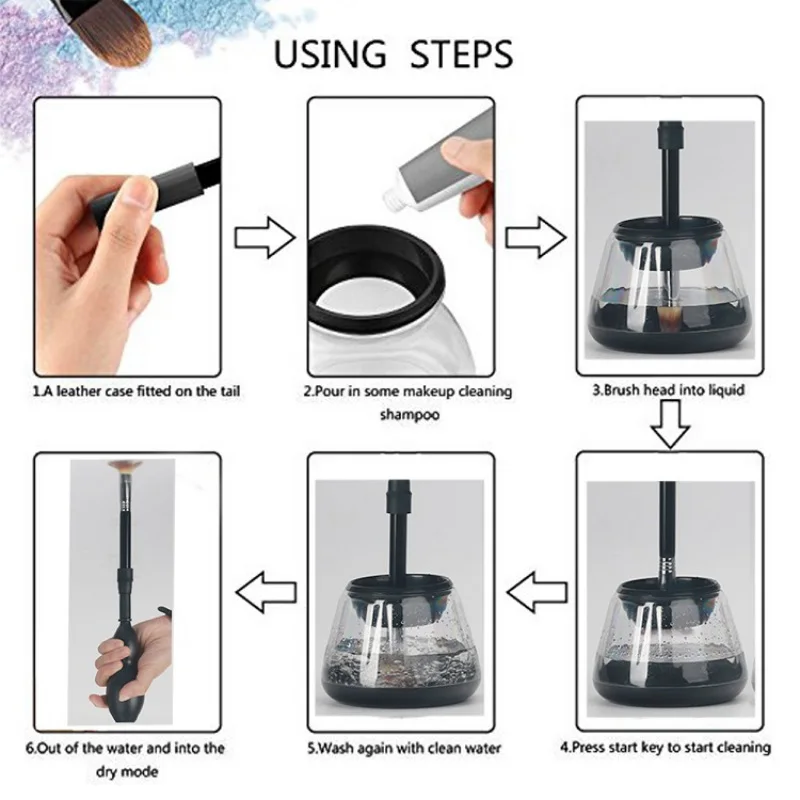 USING STEPS

1.A leather case fitted on the tail

2.Pour in some makeup cleaning shampoo

3.Brush head into liquid

4.Press start key to start cleaning

5.Wash again with clean water

6.Out of the water and into the dry mode