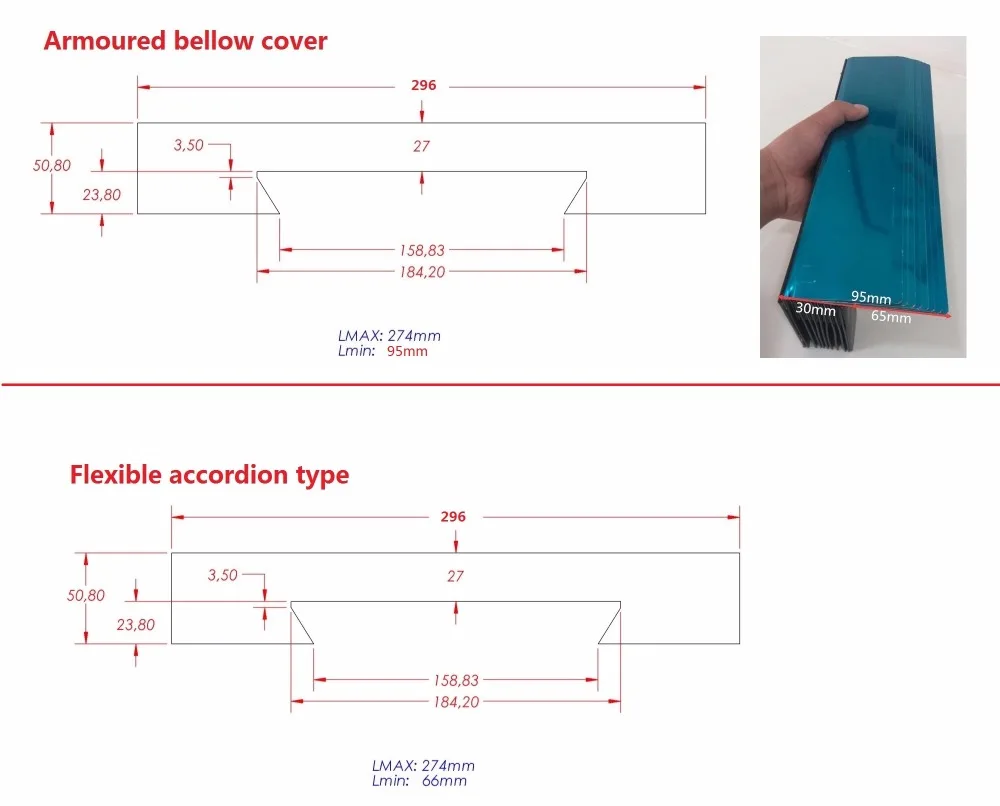 Armoured bellow cover

296

50,80

3,50

27

23,80

158,83

184,20

LMAX: 274mm
Lmin: 95mm

95mm
30mm
65mm

Flexible accordion type

296

50,80

3,50

27

23,80

158,83

184,20

LMAX: 274mm
Lmin: 66mm