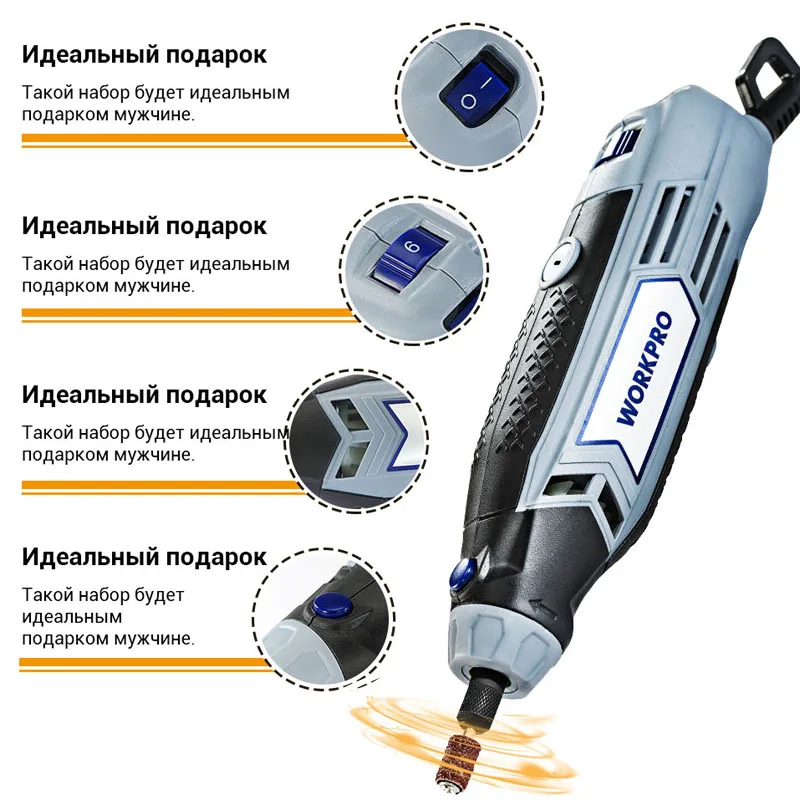 Идеальный подарок

Такой набор будет идеальным подарком мужчине.

Идеальный подарок

Такой набор будет идеальным подарком мужчине.

Идеальный подарок

Такой набор будет идеальным подарком мужчине.

Идеальный подарок

Такой набор будет идеальным подарком мужчине.

I
O

6

WORKPRO