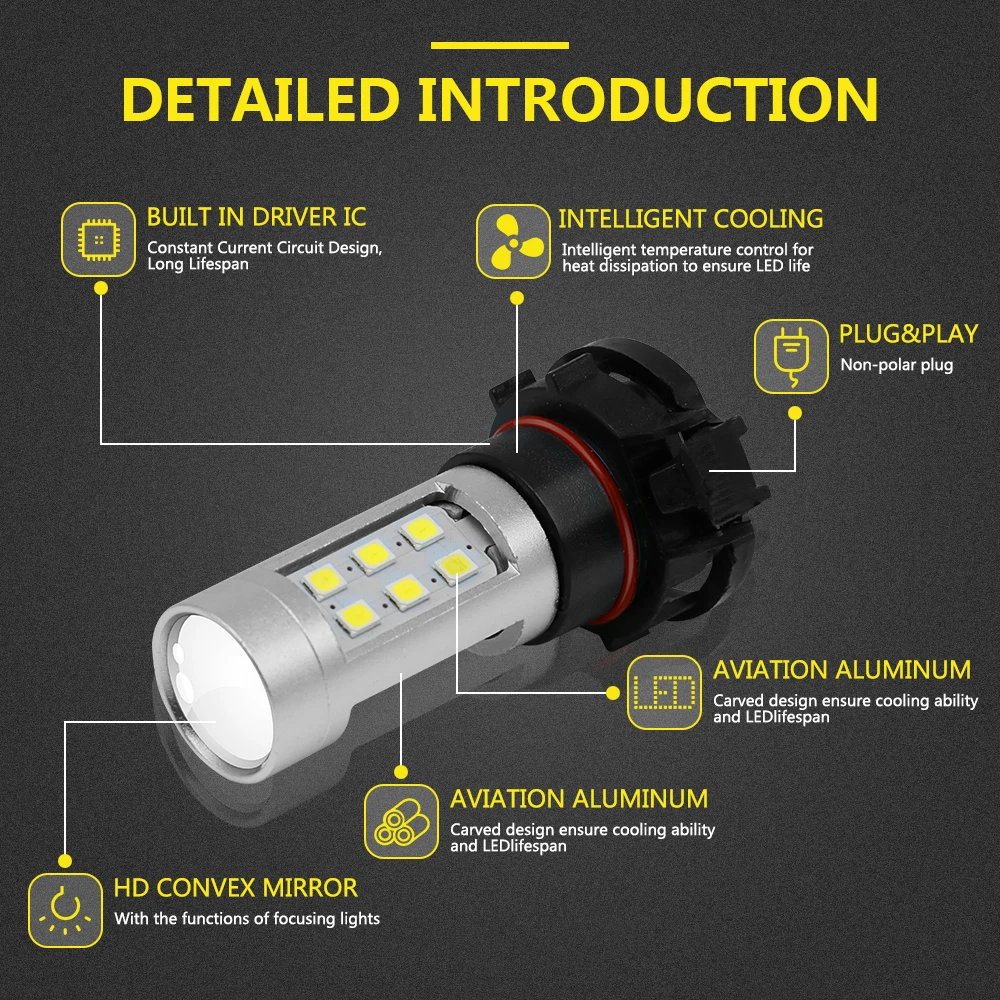 DETAILED INTRODUCTION

BUILT IN DRIVER IC
Constant Current Circuit Design, Long Lifespan

INTELLIGENT COOLING
Intelligent temperature control for heat dissipation to ensure LED life

PLUG&PLAY
Non-polar plug

LED

AVIATION ALUMINUM
Carved design ensure cooling ability and LEDlifespan

AVIATION ALUMINUM
Carved design ensure cooling ability and LEDlifespan

HD CONVEX MIRROR
With the functions of focusing lights