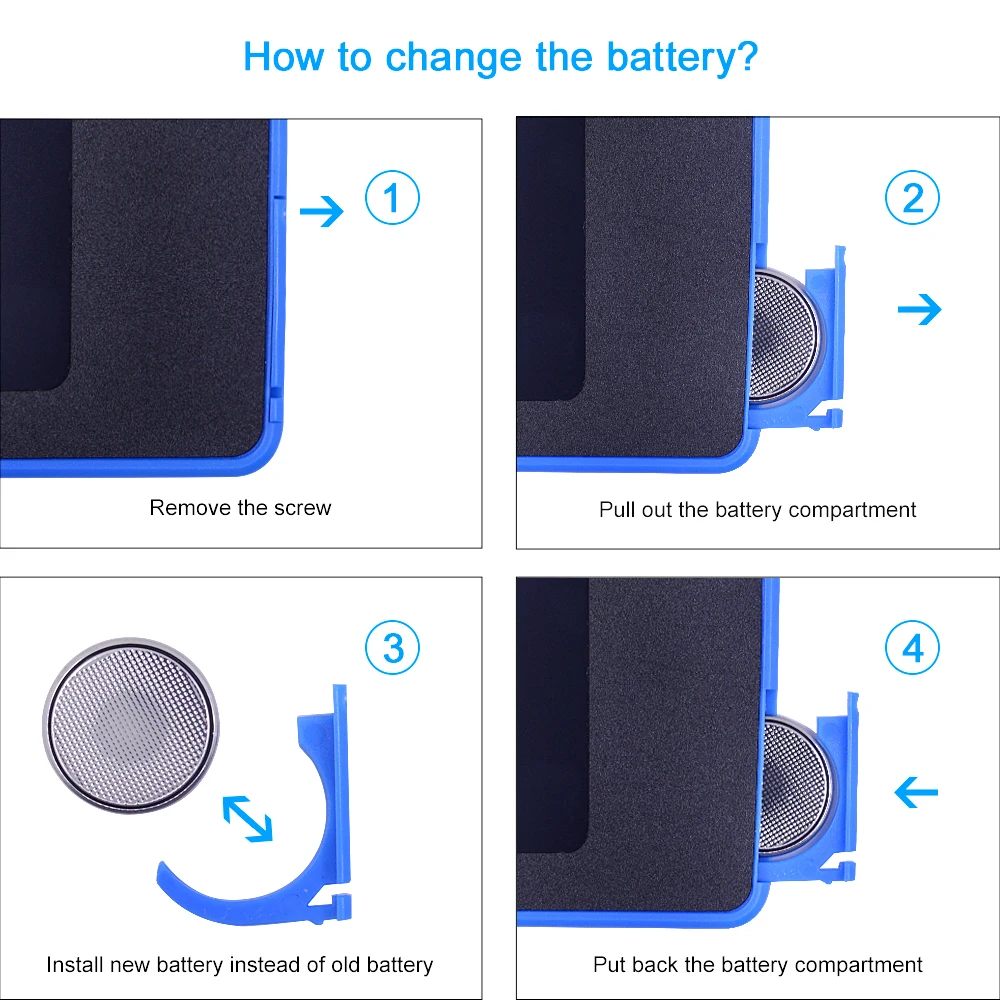 How to change the battery?

1
Remove the screw

2
Pull out the battery compartment

3
Install new battery instead of old battery

4
Put back the battery compartment