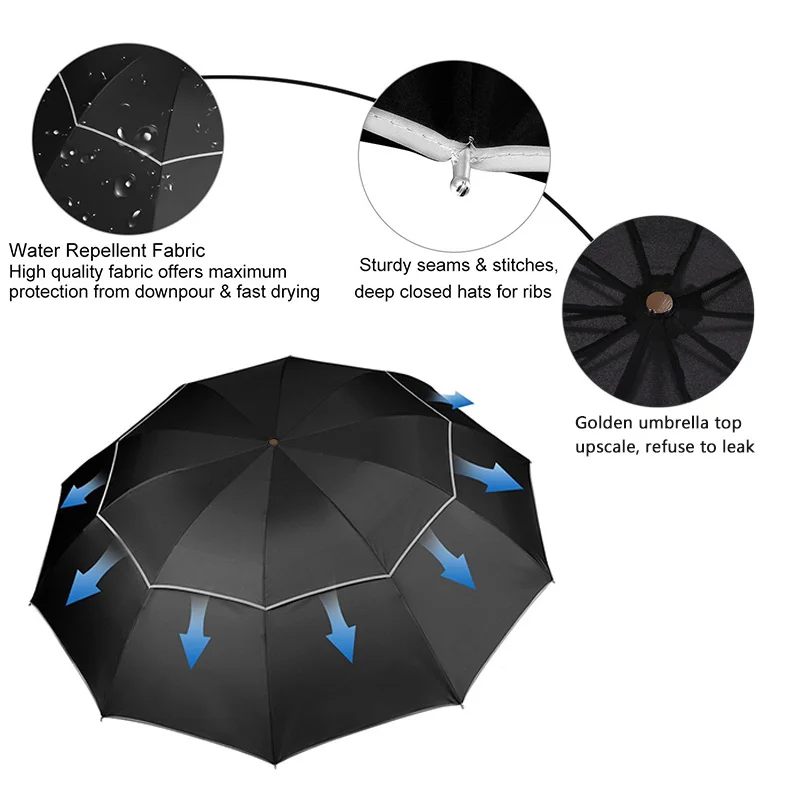 Water Repellent Fabric
High quality fabric offers maximum protection from downpour & fast drying

Sturdy seams & stitches, deep closed hats for ribs

Golden umbrella top upscale, refuse to leak