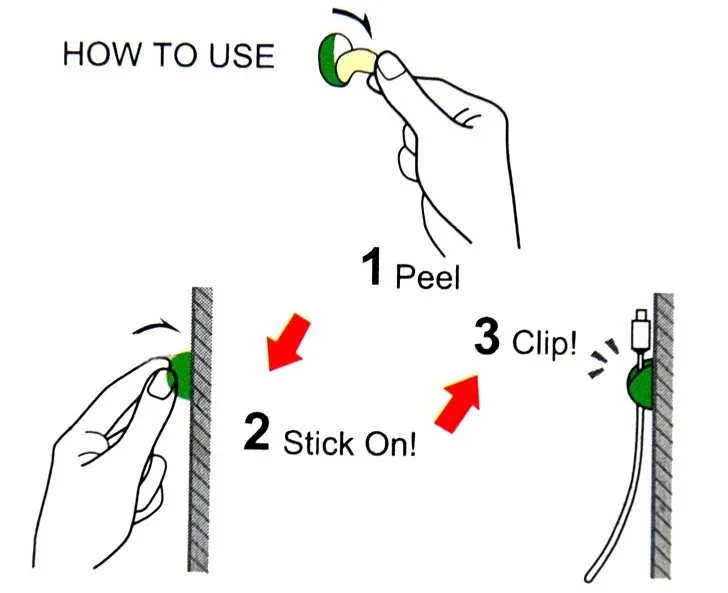 HOW TO USE

1 Peel

2 Stick On!

3 Clip!