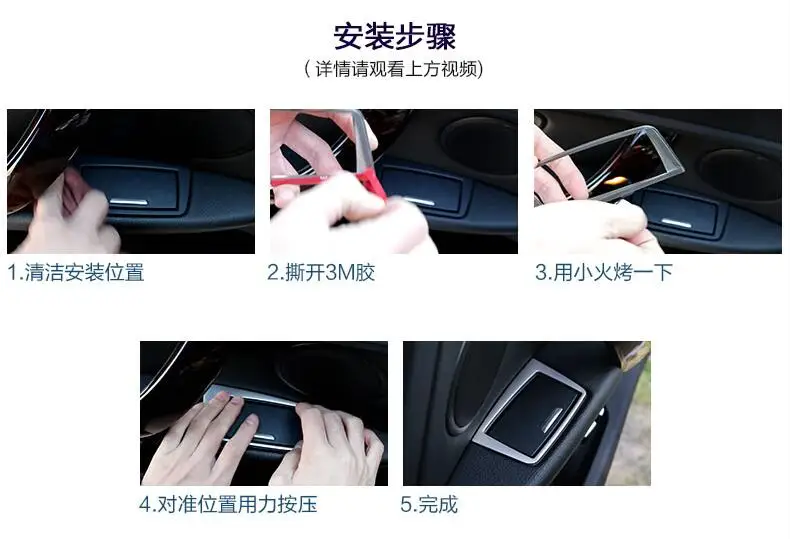 安装步骤
（详情请观看上方视频）

1.清洁安装位置

2.撕开3M胶

3.用小火烤一下

4.对准位置用力按压

5.完成