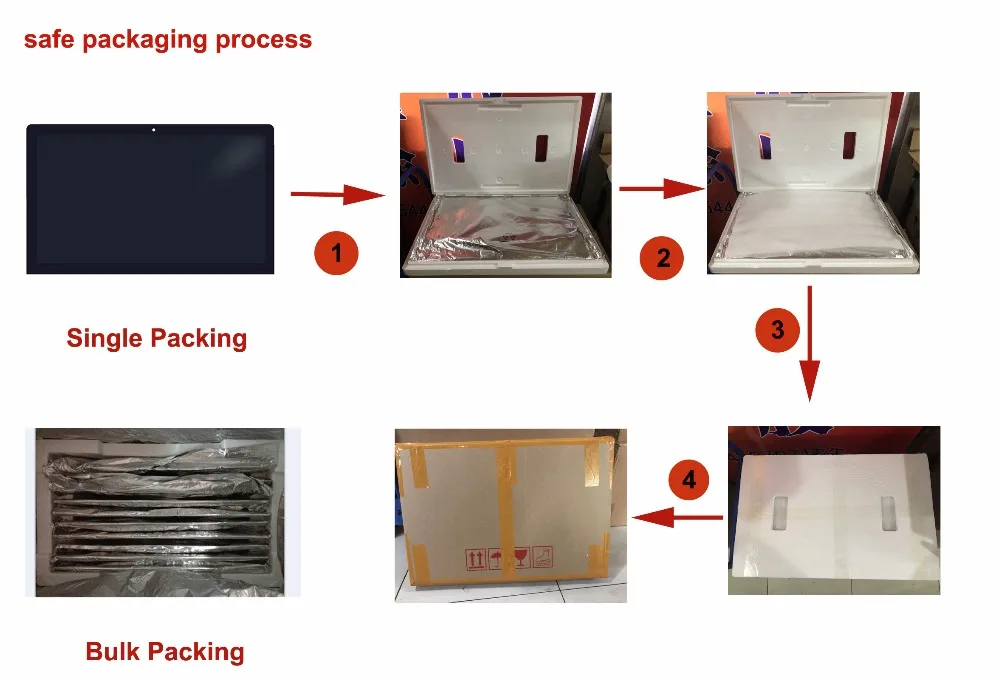 safe packaging process

1

2

3

4

Single Packing

Bulk Packing