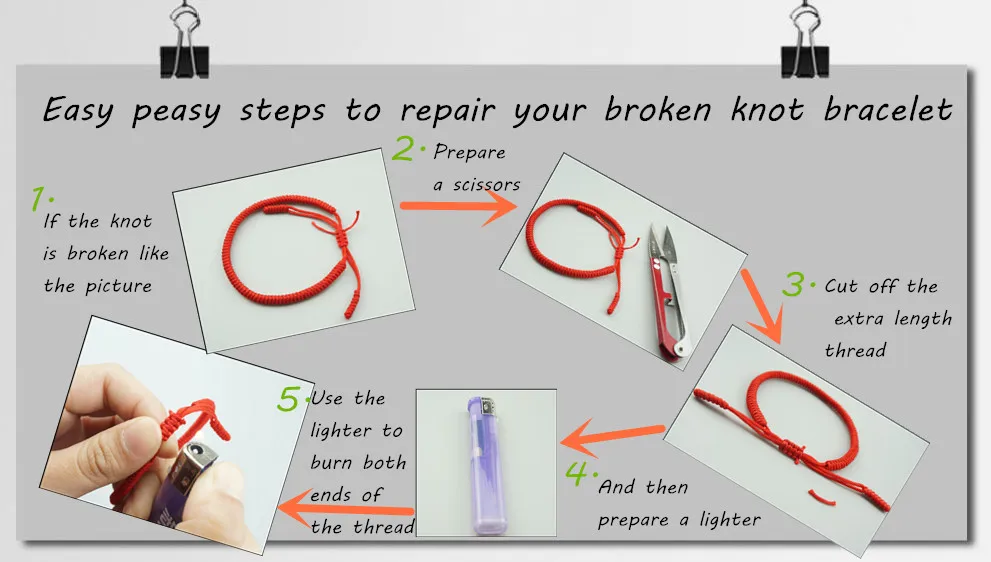 Easy peasy steps to repair your broken knot bracelet

1. If the knot is broken like the picture

2. Prepare a scissors

3. Cut off the extra length thread

4. And then prepare a lighter

5. Use the lighter to burn both ends of the thread