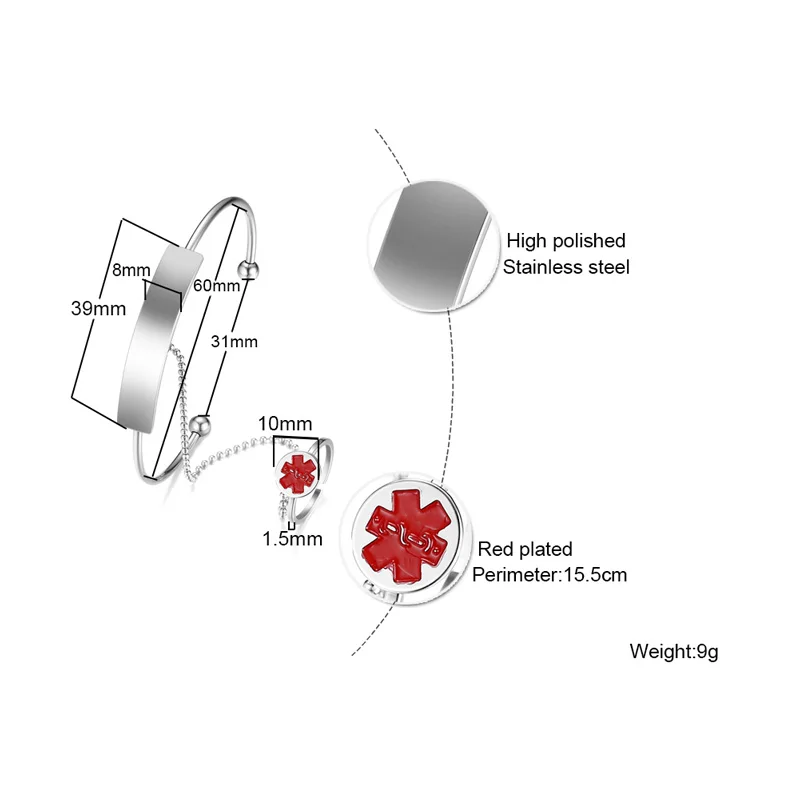 8mm
60mm
39mm
31mm
10mm
1.5mm

High polished
Stainless steel

Red plated
Perimeter:15.5cm

Weight:9g