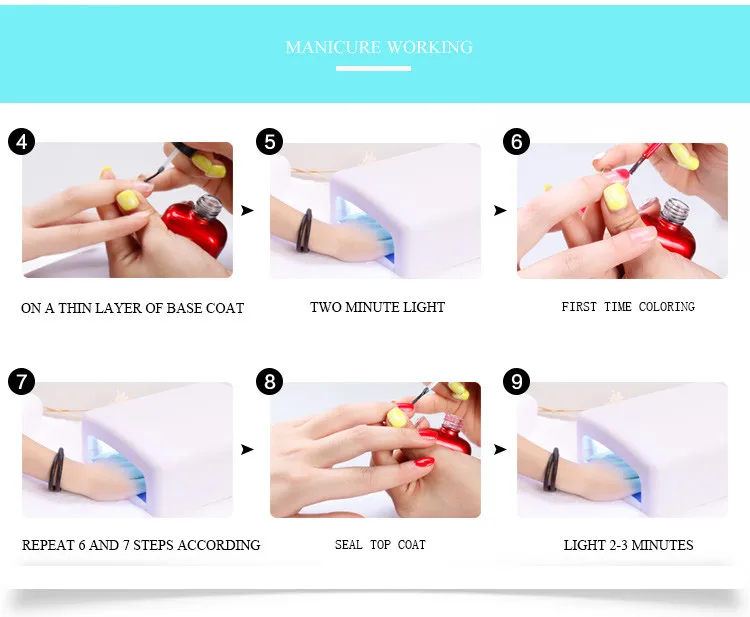 MANICURE WORKING

4
ON A THIN LAYER OF BASE COAT

5
TWO MINUTE LIGHT

6
FIRST TIME COLORING

7
REPEAT 6 AND 7 STEPS ACCORDING

8
SEAL TOP COAT

9
LIGHT 2-3 MINUTES