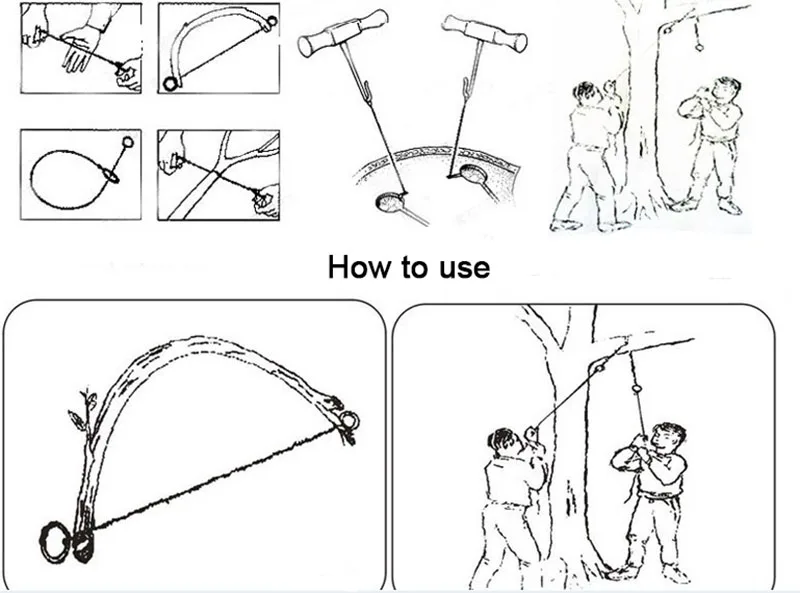 How to use