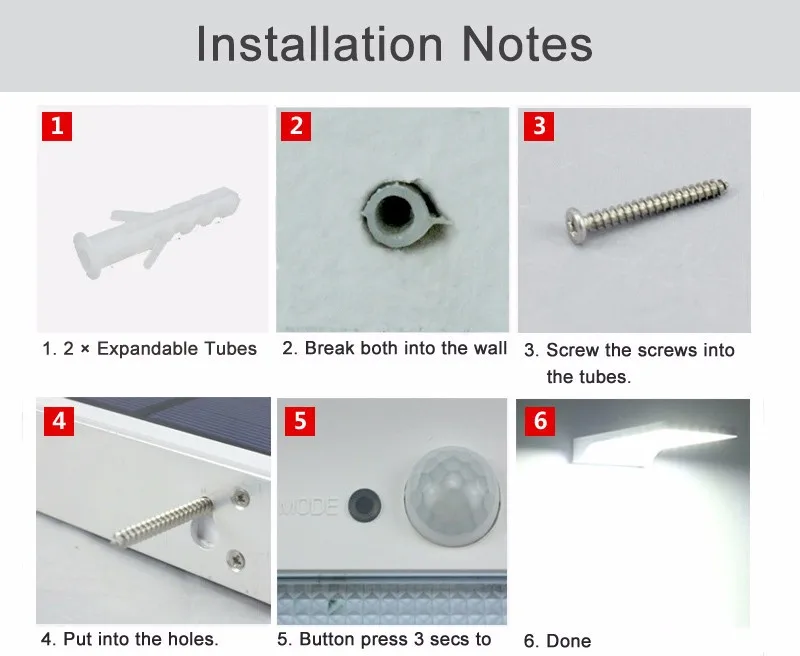 Installation Notes

1

1. 2 × Expandable Tubes

2

2. Break both into the wall

3

3. Screw the screws into the tubes.

4

4. Put into the holes.

5

MODE

5. Button press 3 secs to

6

6. Done