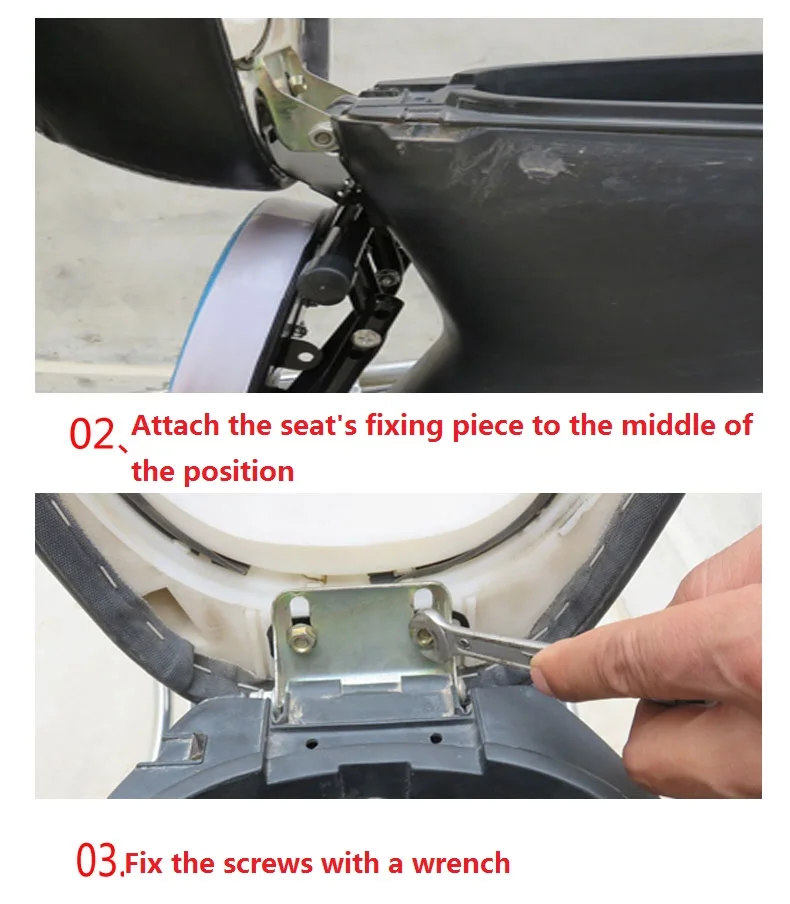 02、Attach the seat's fixing piece to the middle of the position

03.Fix the screws with a wrench