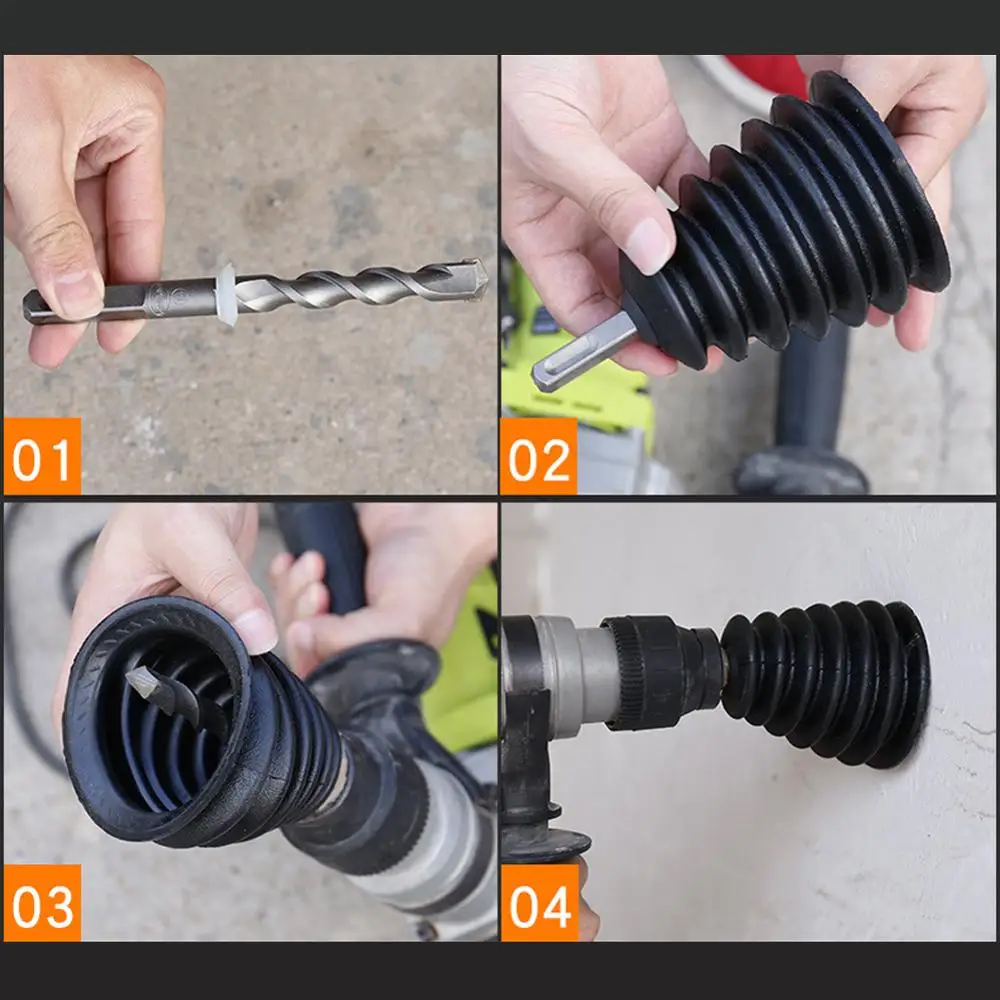 01

02

03

04