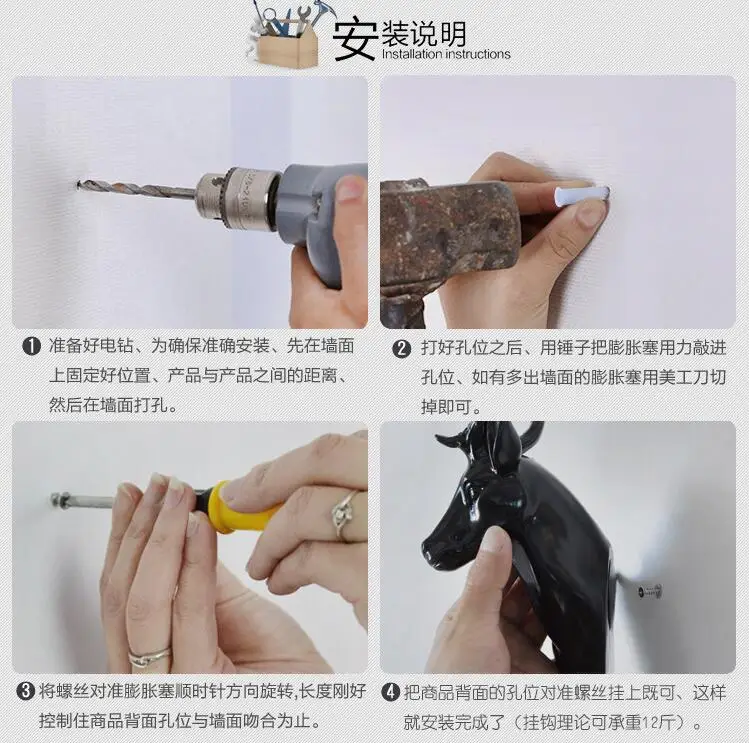 安装说明
Installation instructions

❶ 准备好电钻、为确保准确安装、先在墙面上固定好位置、产品与产品之间的距离、然后在墙面打孔。

❷ 打好孔位之后、用锤子把膨胀塞用力敲进孔位、如有多出墙面的膨胀塞用美工刀切掉即可。

❸ 将螺丝对准膨胀塞顺时针方向旋转,长度刚好控制住商品背面孔位与墙面吻合为止。

❹ 把商品背面的孔位对准螺丝挂上既可、这样就安装完成了（挂钩理论可承重12斤）。