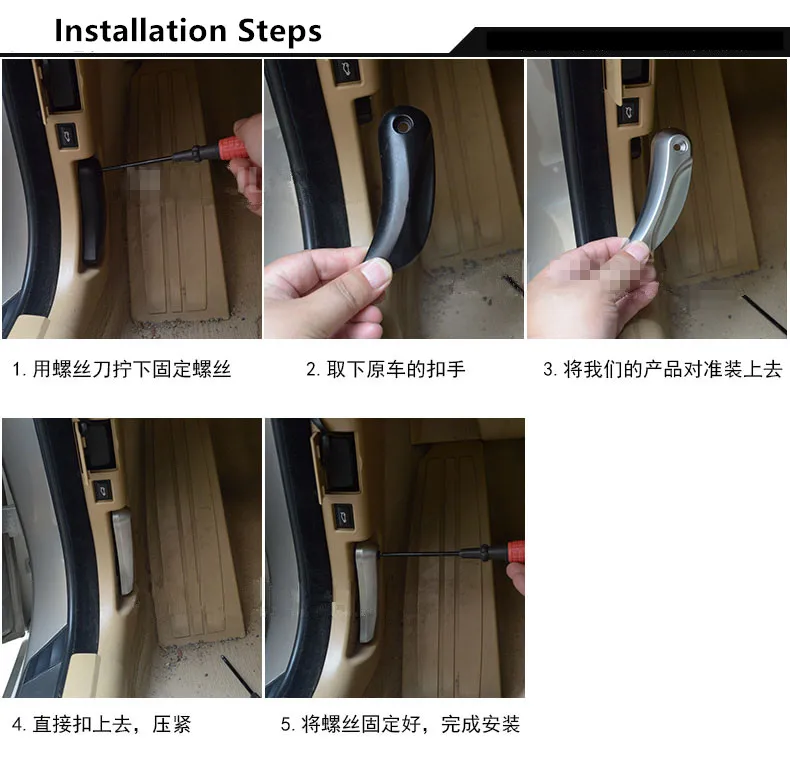 Installation Steps

1. 用螺丝刀拧下固定螺丝

2. 取下原车的扣手

3. 将我们的产品对准装上去

4. 直接扣上去，压紧

5. 将螺丝固定好，完成安装